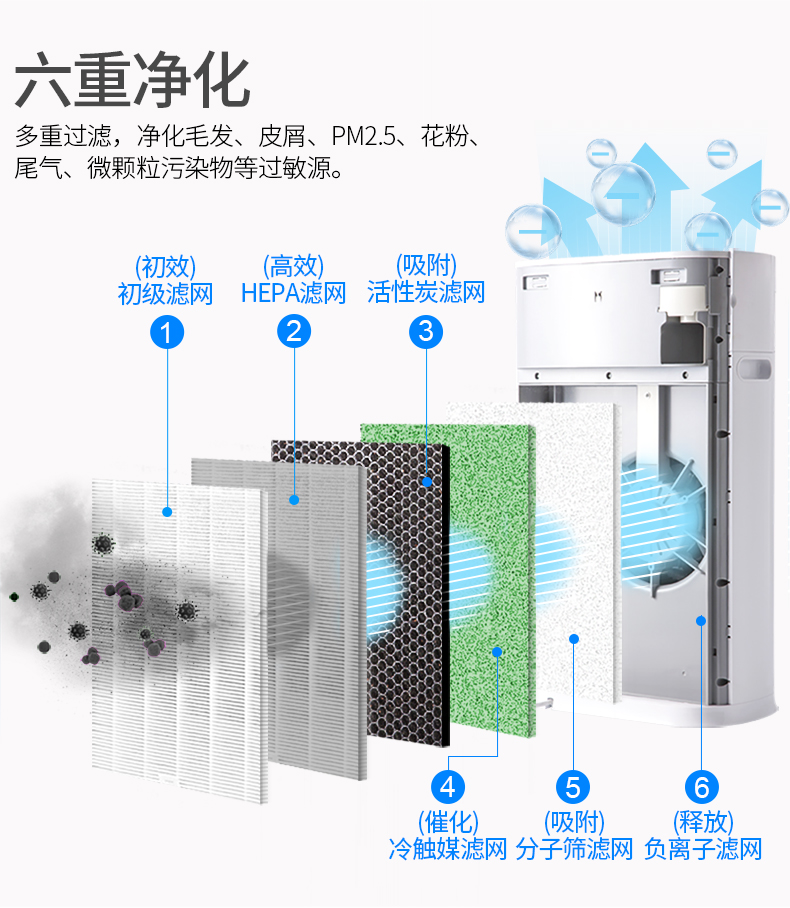 六重净化

多重过滤，净化毛发、皮屑、PM2.5、花粉、尾气、微颗粒污染物等过敏源。

(初效)
初级滤网
1

(高效)
HEPA滤网
2

(吸附)
活性炭滤网
3

4
(催化)
冷触媒滤网

5
(吸附)
分子筛滤网

6
(释放)
负离子滤网