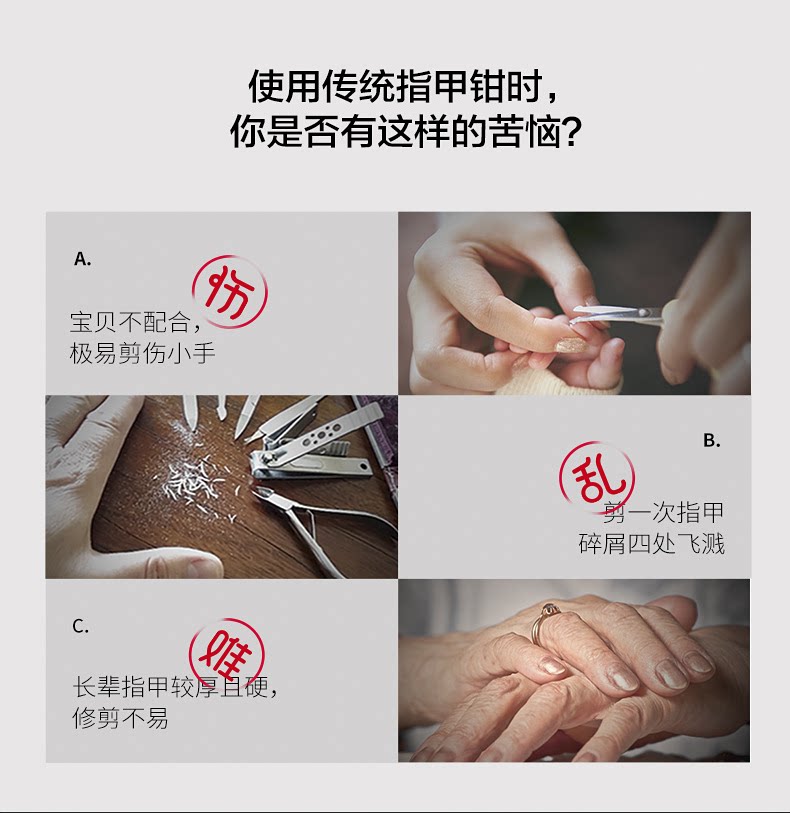 使用传统指甲钳时，
你是否有这样的苦恼？

A.

伤

宝贝不配合，
极易剪伤小手

B.

乱

剪一次指甲
碎屑四处飞溅

C.

难

长辈指甲较厚且硬，
修剪不易