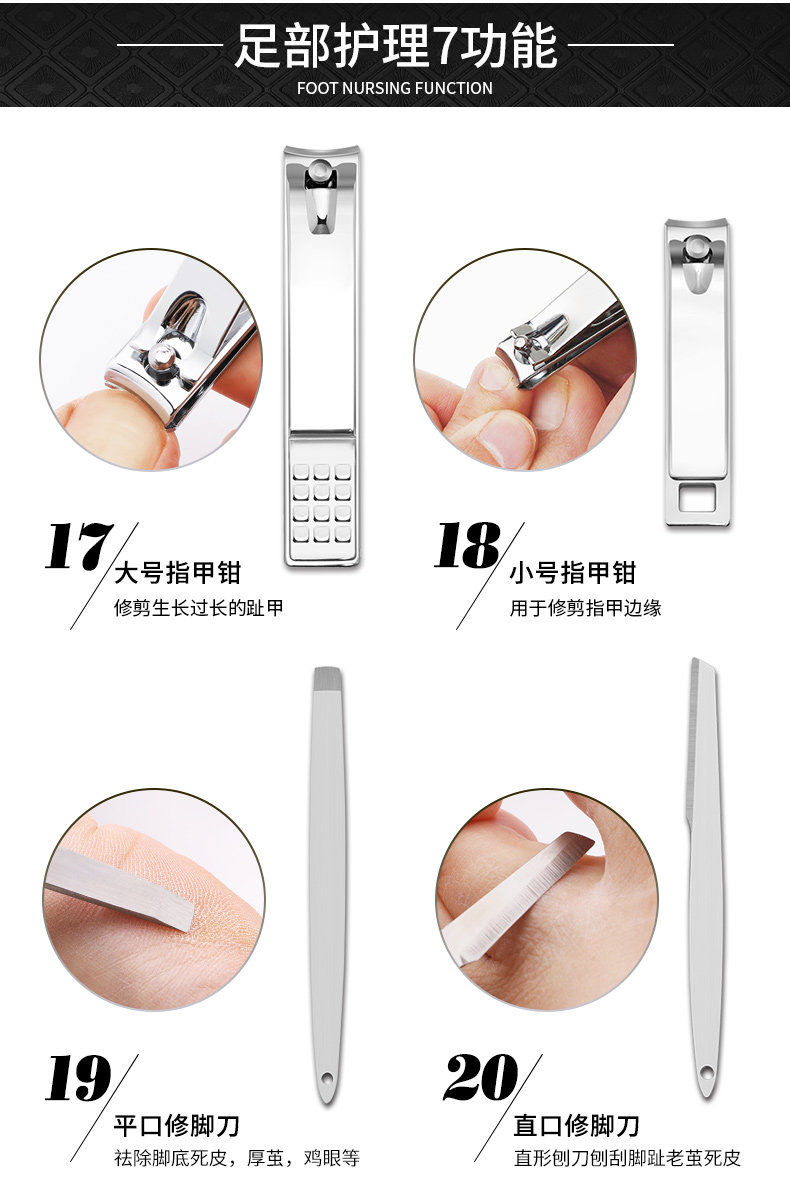 足部护理7功能
FOOT NURSING FUNCTION

17 大号指甲钳
修剪生长过长的趾甲

18 小号指甲钳
用于修剪指甲边缘

19 平口修脚刀
祛除脚底死皮，厚茧，鸡眼等

20 直口修脚刀
直形刨刀刨刮脚趾老茧死皮