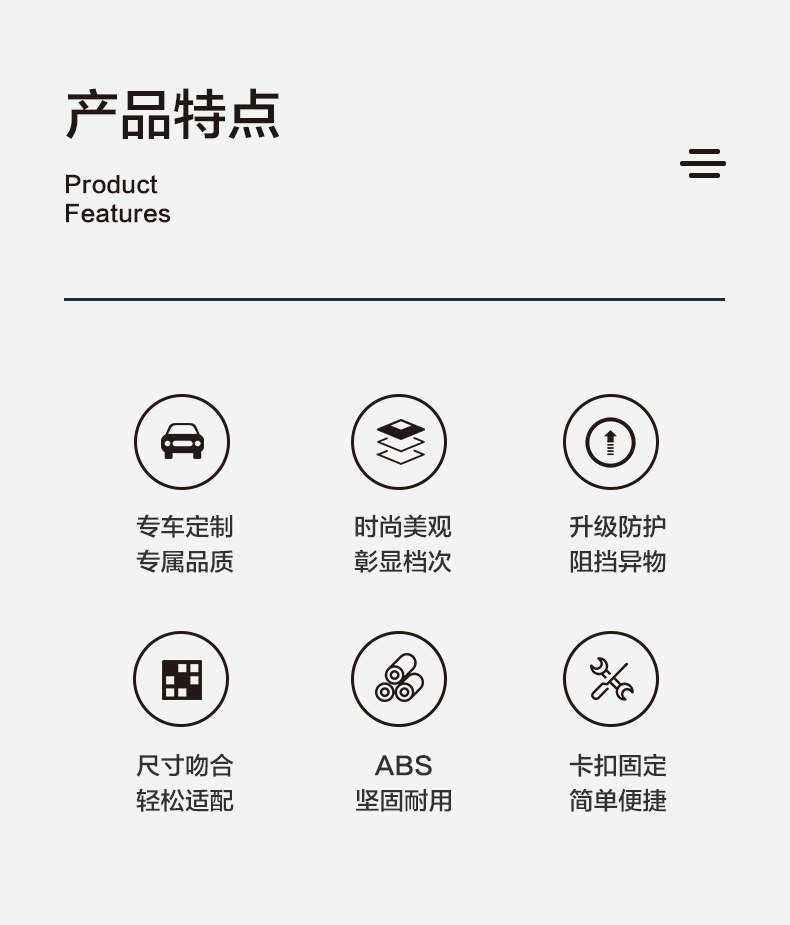 产品特点

Product
Features

专车定制
专属品质

时尚美观
彰显档次

升级防护
阻挡异物

尺寸吻合
轻松适配

ABS
坚固耐用

卡扣固定
简单便捷