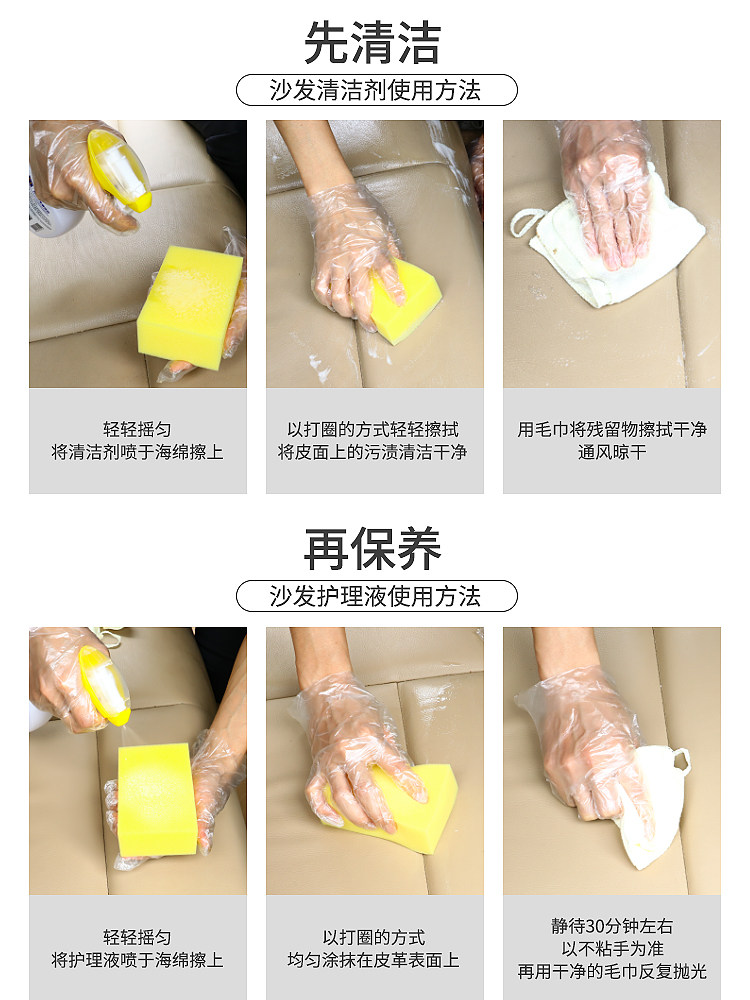 先清洁

沙发清洁剂使用方法

轻轻摇匀
将清洁剂喷于海绵擦上

以打圈的方式轻轻擦拭
将皮面上的污渍清洁干净

用毛巾将残留物擦拭干净
通风晾干

再保养

沙发护理液使用方法

轻轻摇匀
将护理液喷于海绵擦上

以打圈的方式
均匀涂抹在皮革表面上

静待30分钟左右
以不粘手为准
再用干净的毛巾反复抛光