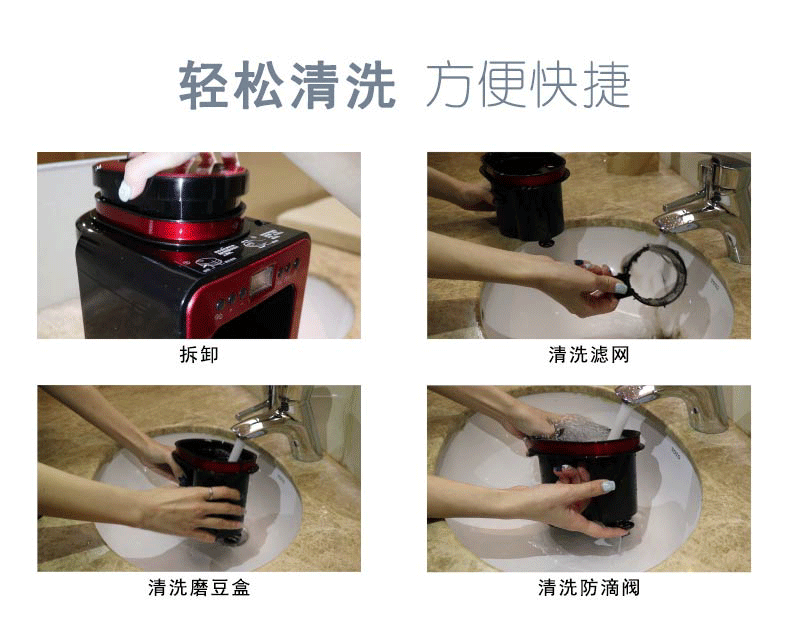 轻松清洗 方便快捷

拆卸

清洗滤网

清洗磨豆盒

清洗防滴阀