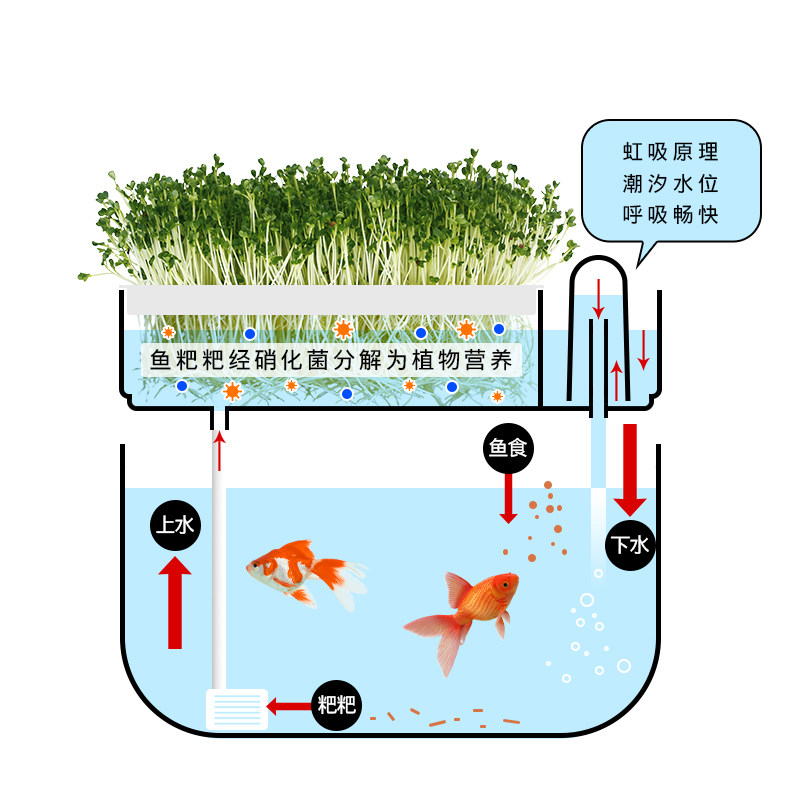 虹吸原理
潮汐水位
呼吸畅快

鱼粑粑经硝化菌分解为植物营养

鱼食

上水

下水

粑粑