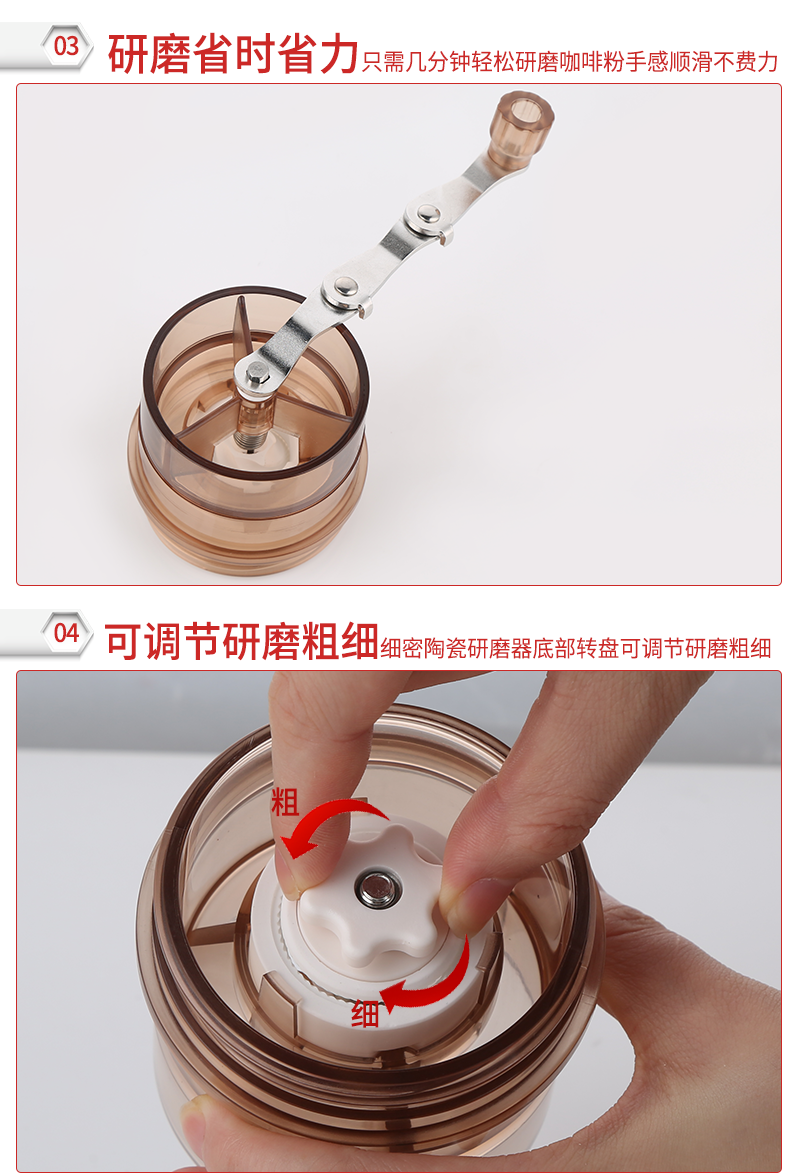 03 研磨省时省力 只需几分钟轻松研磨咖啡粉手感顺滑不费力

04 可调节研磨粗细 细密陶瓷研磨器底部转盘可调节研磨粗细

粗

细