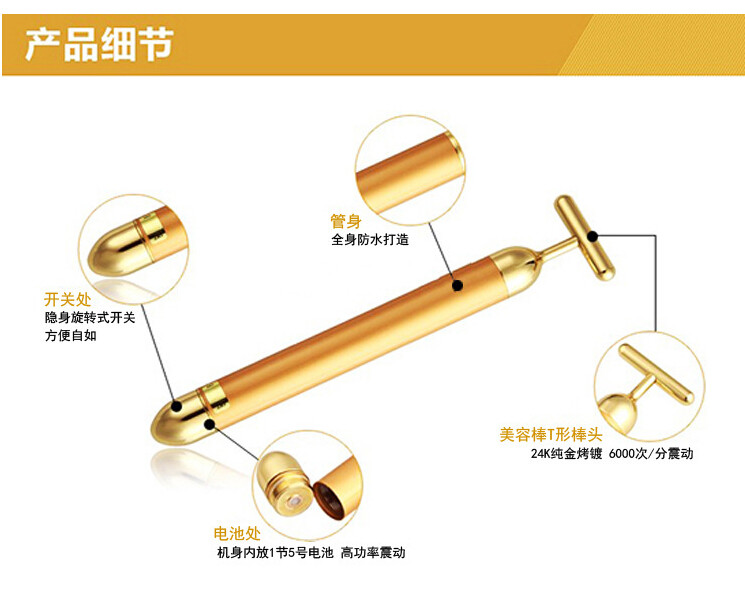 产品细节

管身
全身防水打造

开关处
隐身旋转式开关
方便自如

美容棒T形棒头
24K纯金烤镀 6000次/分震动

电池处
机身内放1节5号电池 高功率震动