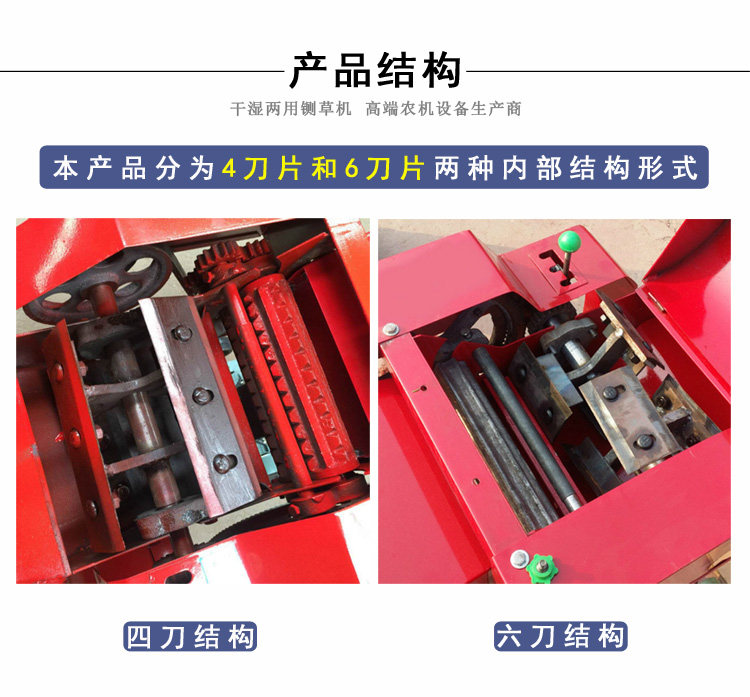 产品结构

干湿两用铡草机 高端农机设备生产商

本产品分为4刀片和6刀片两种内部结构形式

四刀结构

六刀结构