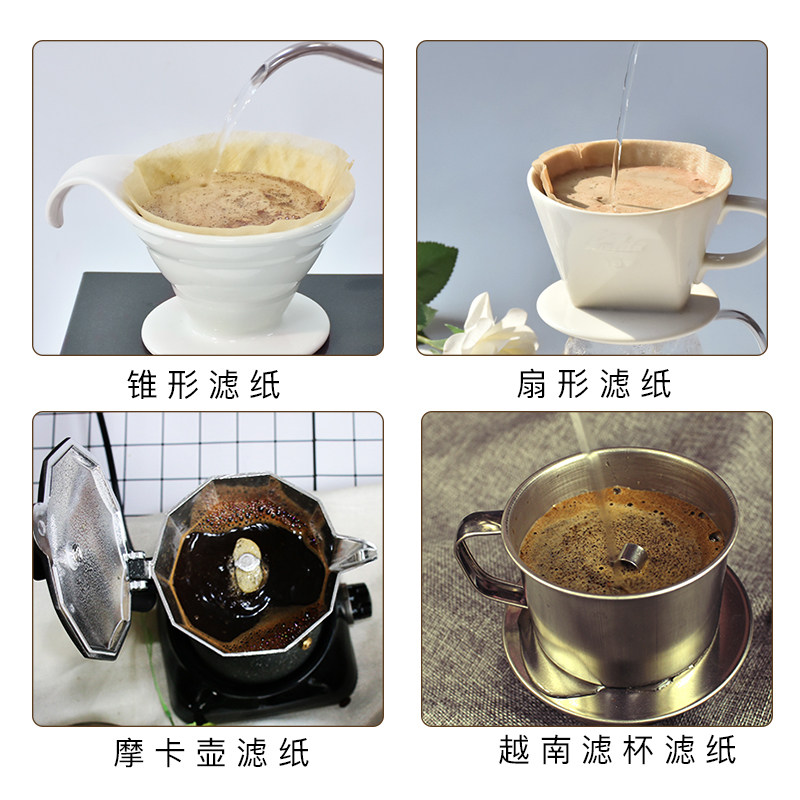 锥形滤纸

扇形滤纸

摩卡壶滤纸

越南滤杯滤纸