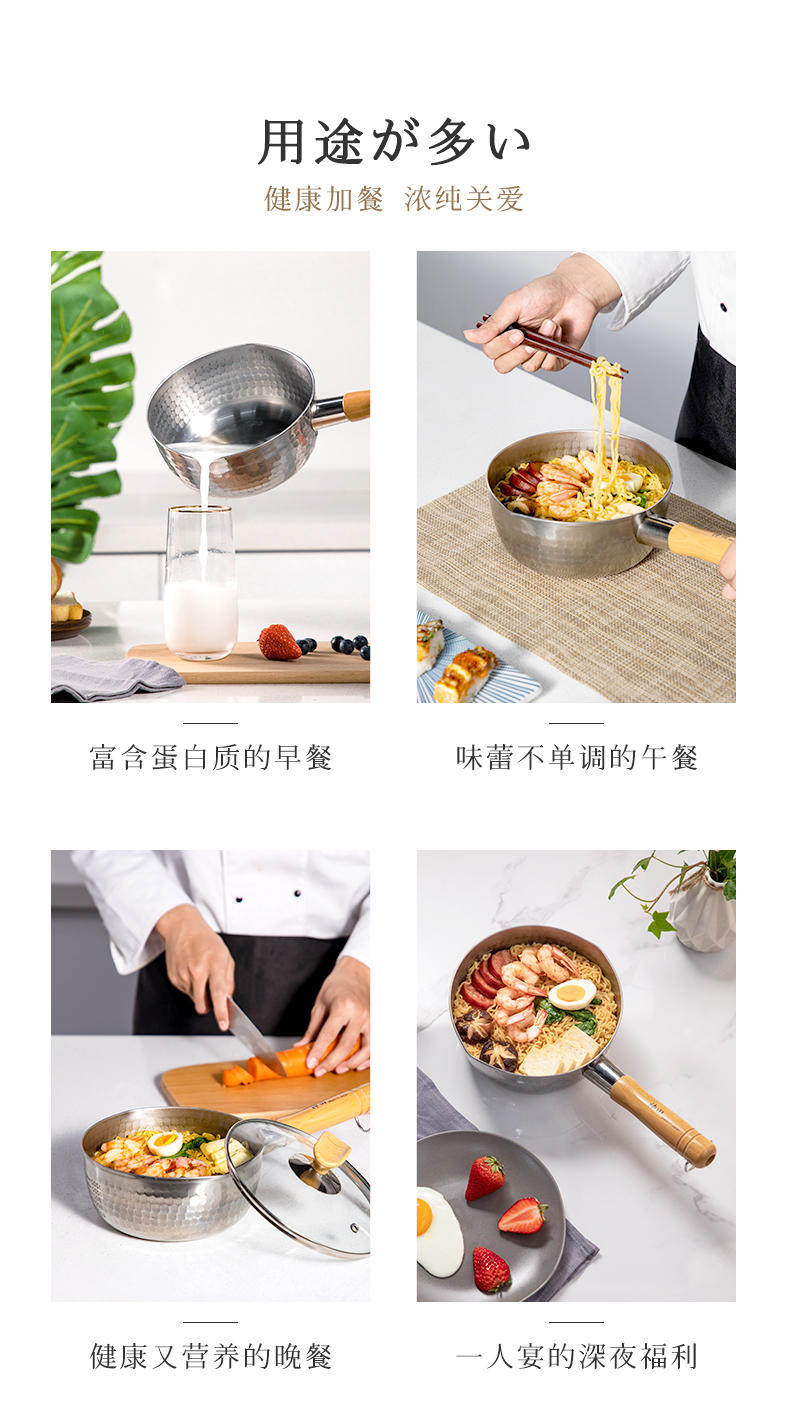 用途が多い
健康加餐 浓纯关爱

富含蛋白质的早餐

味蕾不单调的午餐

健康又营养的晚餐

一人宴的深夜福利