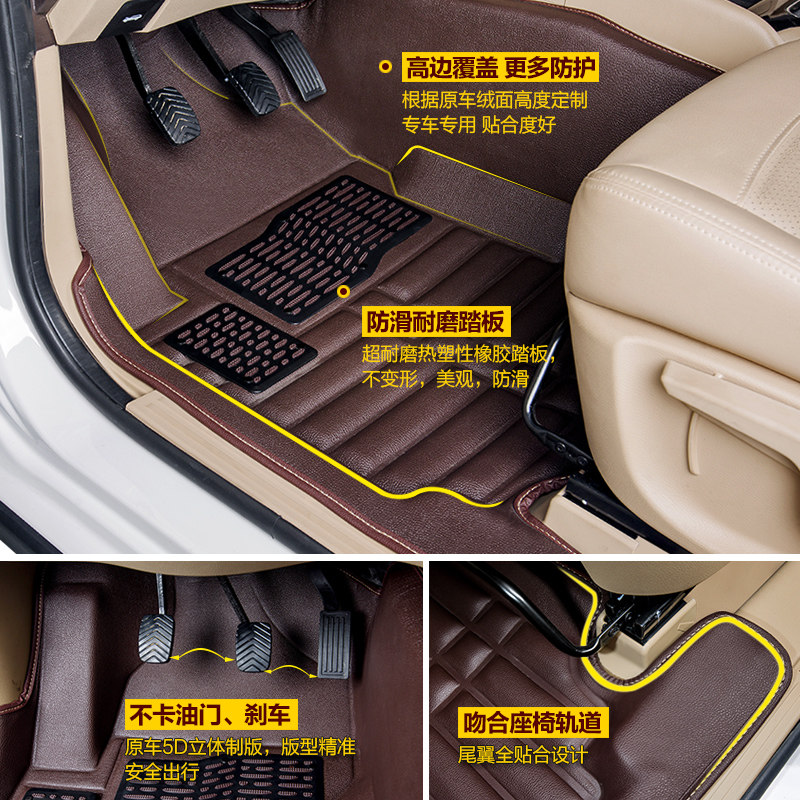 高边覆盖 更多防护
根据原车绒面高度定制
专车专用 贴合度好

防滑耐磨踏板
超耐磨热塑性橡胶踏板，
不变形，美观，防滑

不卡油门、刹车
原车5D立体制版，版型精准
安全出行

吻合座椅轨道
尾翼全贴合设计