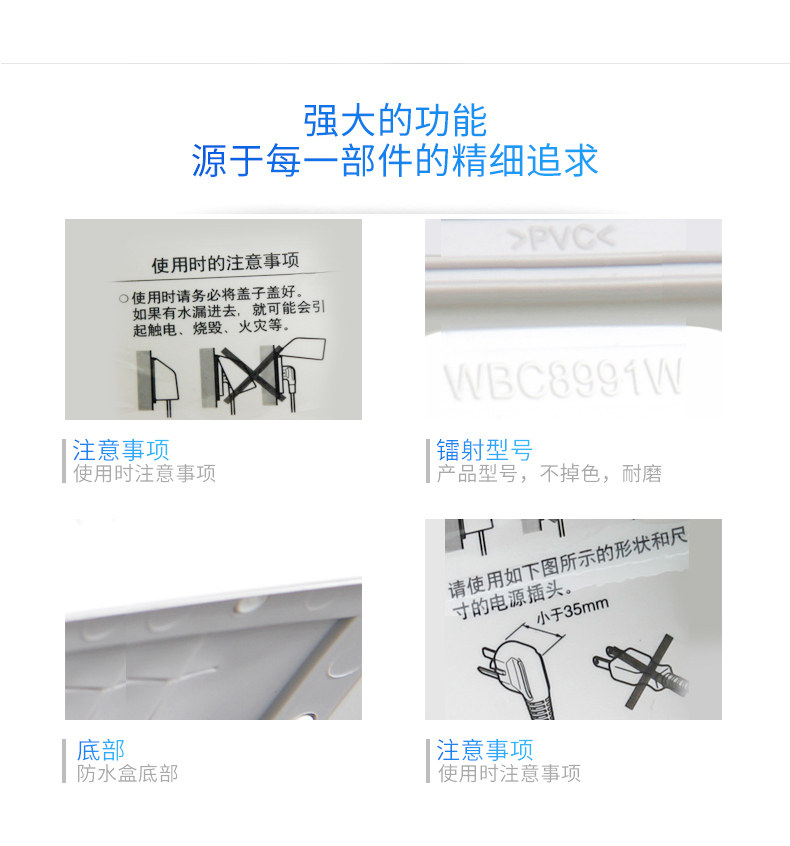 强大的功能
源于每一部件的精细追求

使用时的注意事项

○使用时请务必将盖子盖好。如果有水漏进去，就可能会引起触电、烧毁、火灾等。

注意事项
使用时注意事项

>PVC<

WBC8991W

镭射型号
产品型号，不掉色，耐磨

底部
防水盒底部

请使用如下图所示的形状和尺寸的电源插头。

小于35mm

注意事项
使用时注意事项