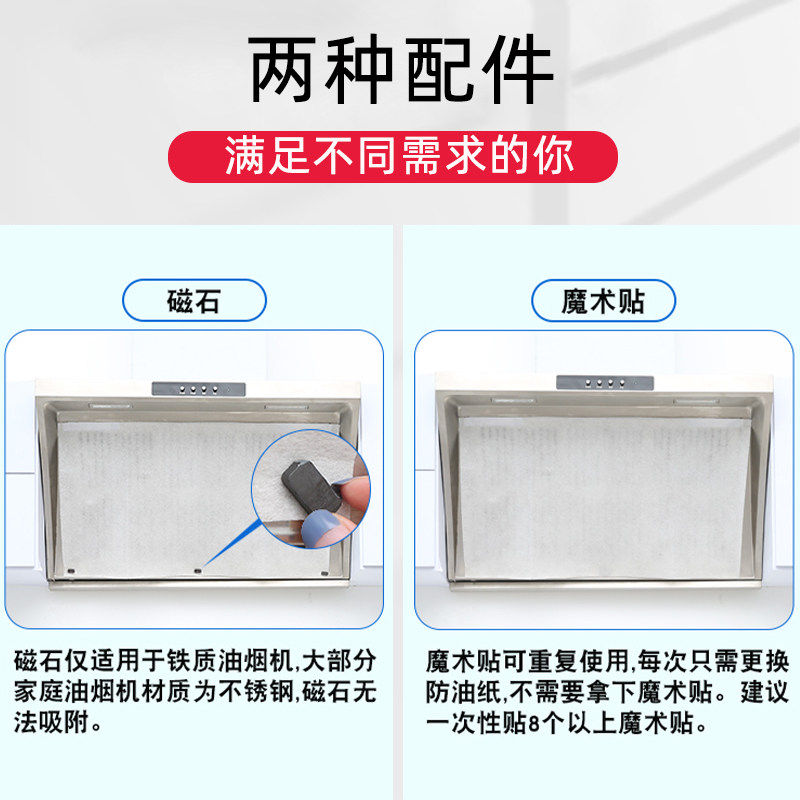 两种配件

满足不同需求的你

磁石

磁石仅适用于铁质油烟机,大部分家庭油烟机材质为不锈钢,磁石无法吸附。

魔术贴

魔术贴可重复使用,每次只需更换防油纸,不需要拿下魔术贴。建议一次性贴8个以上魔术贴。