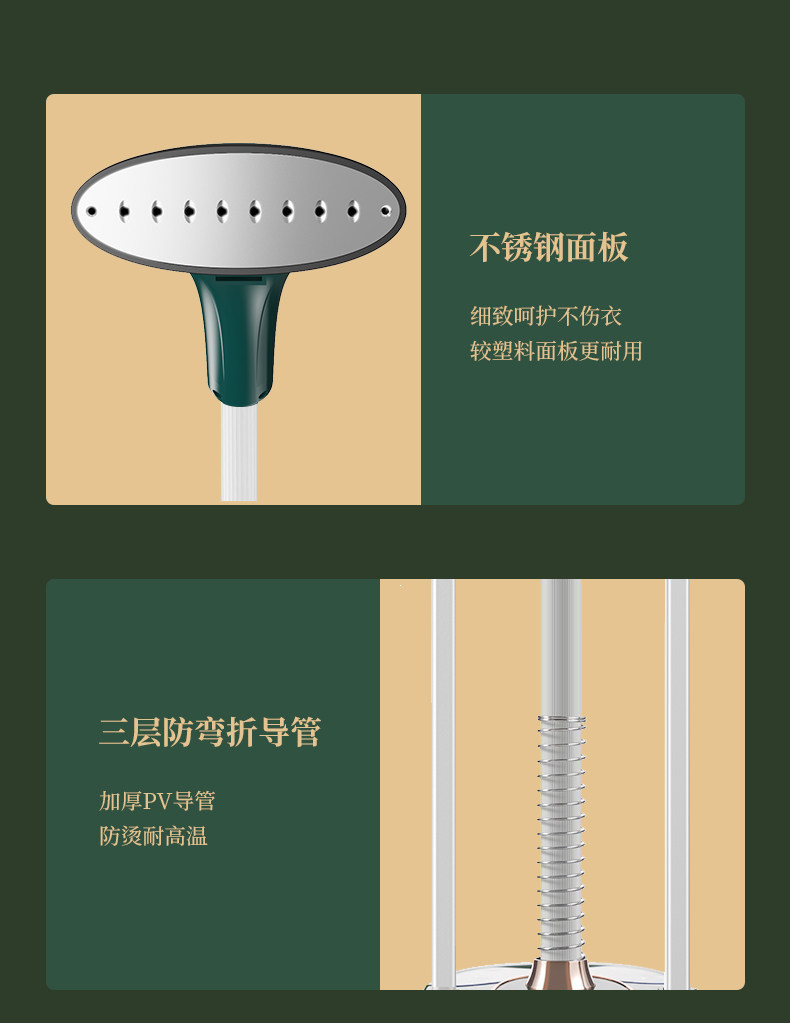 不锈钢面板

细致呵护不伤衣
较塑料面板更耐用

三层防弯折导管

加厚PV导管
防烫耐高温