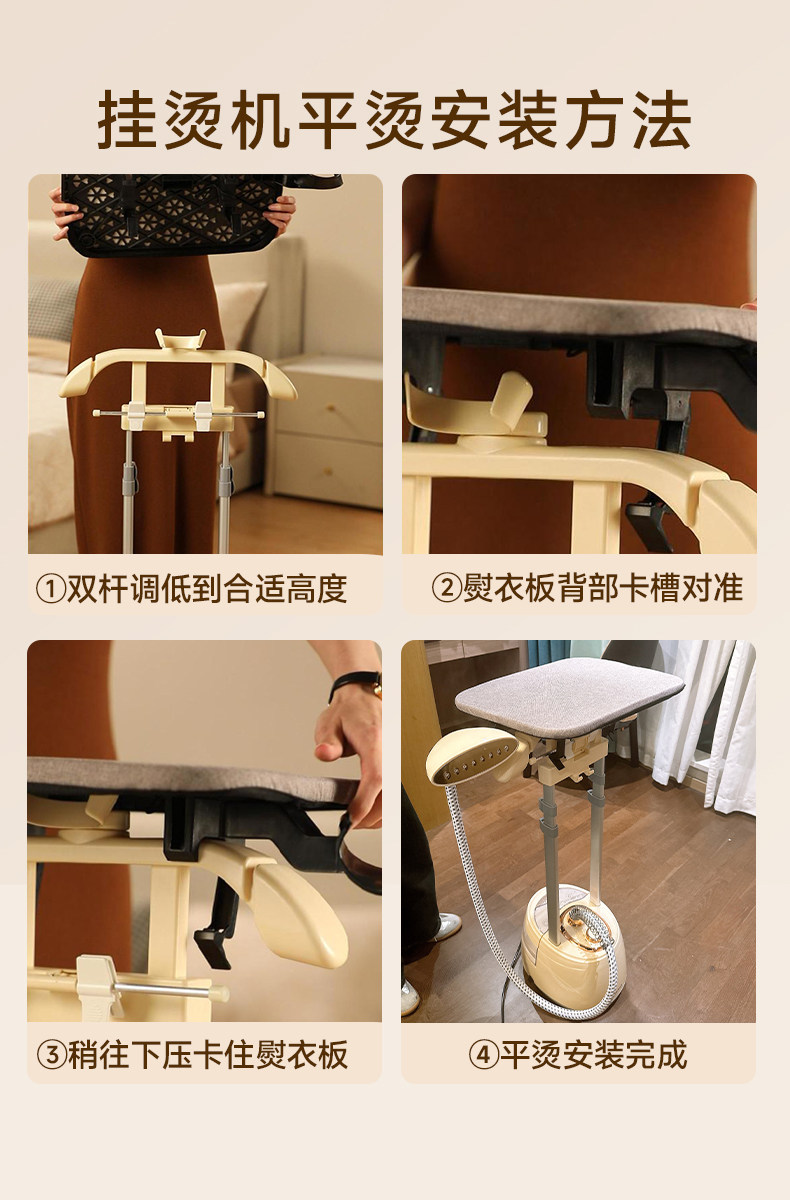 挂烫机平烫安装方法

①双杆调低到合适高度

②熨衣板背部卡槽对准

③稍往下压卡住熨衣板

④平烫安装完成