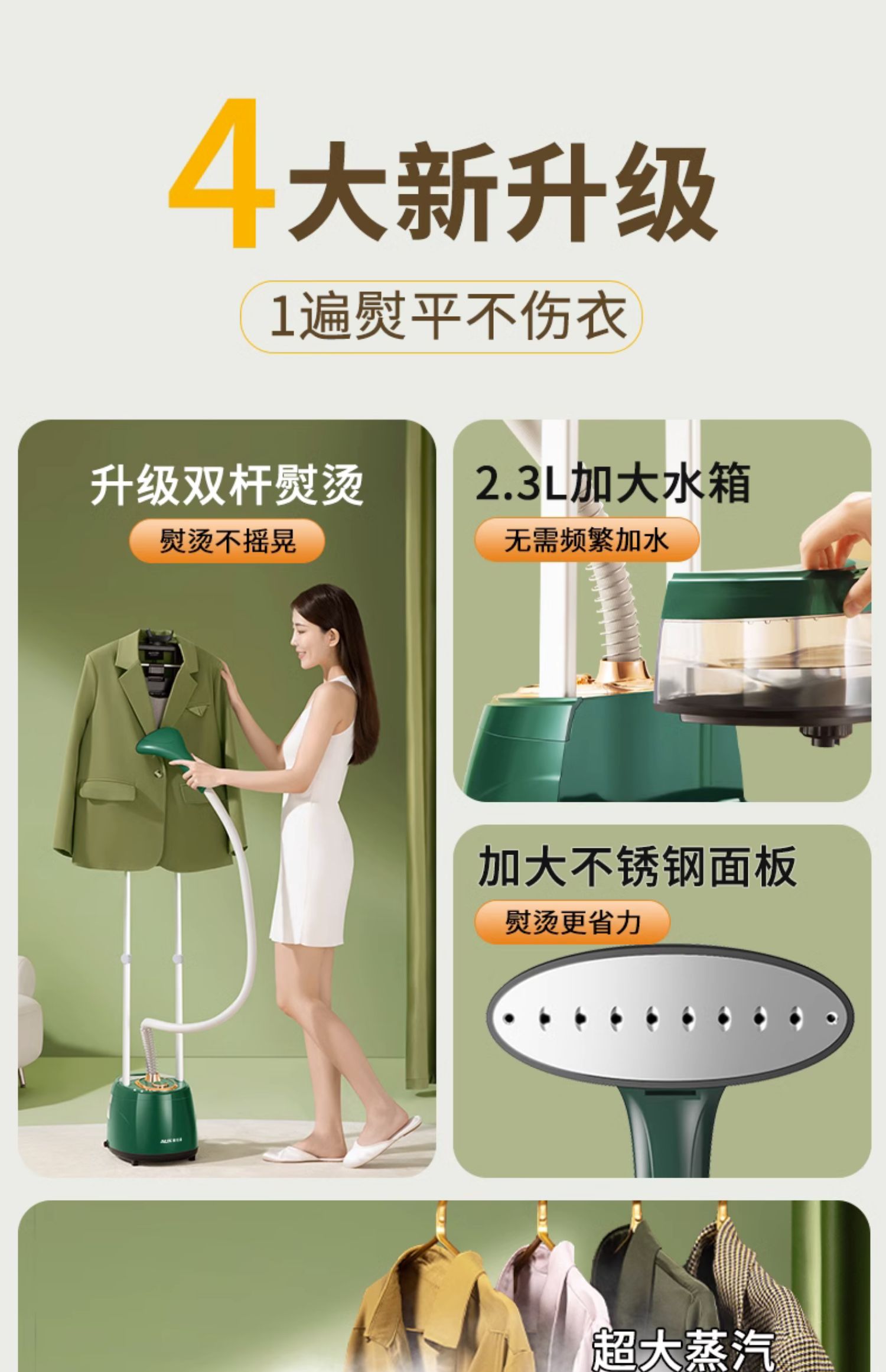 4大新升级

1遍熨平不伤衣

升级双杆熨烫

熨烫不摇晃

AUX

2.3L加大水箱

无需频繁加水

加大不锈钢面板

熨烫更省力

超大蒸汽