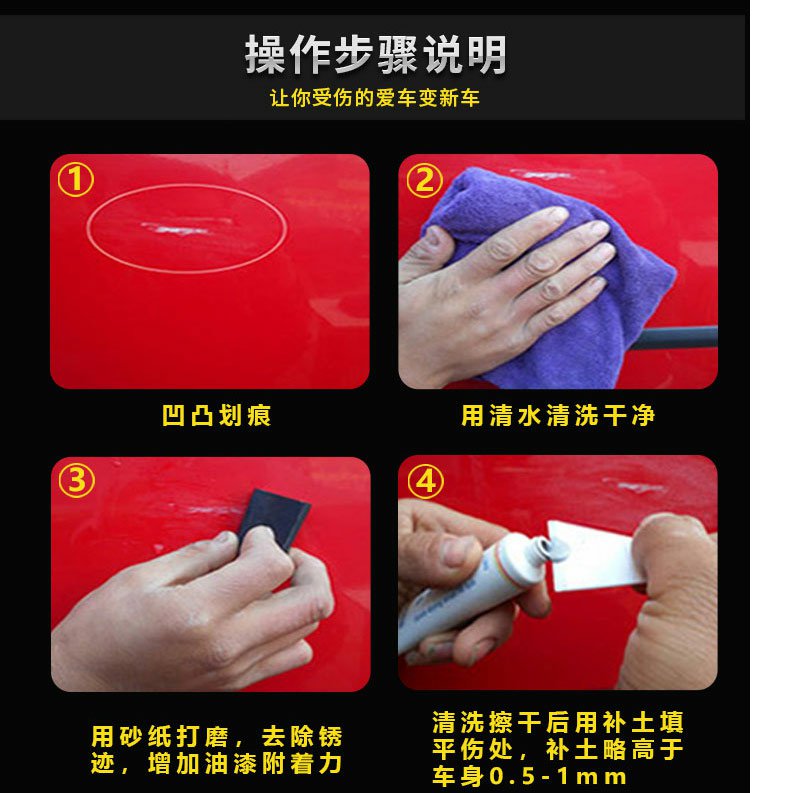 操作步骤说明
让你受伤的爱车变新车

①

凹凸划痕

②

用清水清洗干净

③

用砂纸打磨，去除锈迹，增加油漆附着力

④

清洗擦干后用补土填平伤处，补土略高于车身0.5-1mm