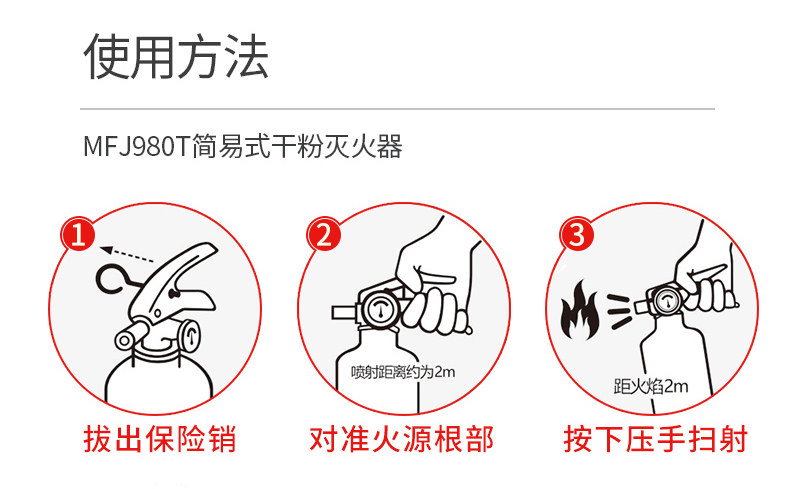 使用方法

MFJ980T简易式干粉灭火器

1

拔出保险销

2

喷射距离约为2m

对准火源根部

3

距火焰2m

按下压手扫射