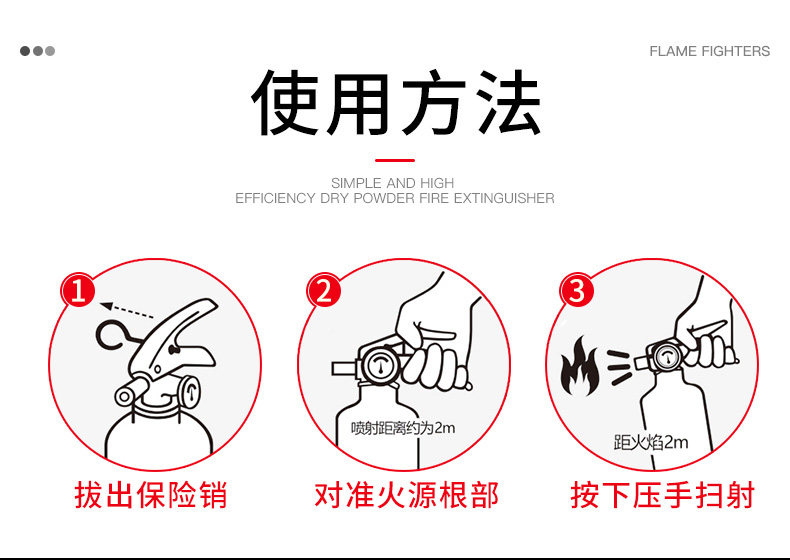 FLAME FIGHTERS

使用方法

SIMPLE AND HIGH
EFFICIENCY DRY POWDER FIRE EXTINGUISHER

1
拔出保险销

2
喷射距离约为2m
对准火源根部

3
距火焰2m
按下压手扫射