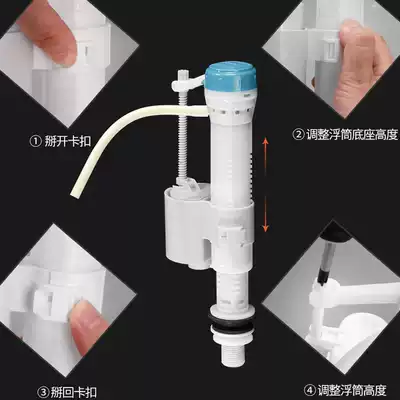 ① 掰开卡扣

② 调整浮筒底座高度

③ 掰回卡扣

④ 调整浮筒高度