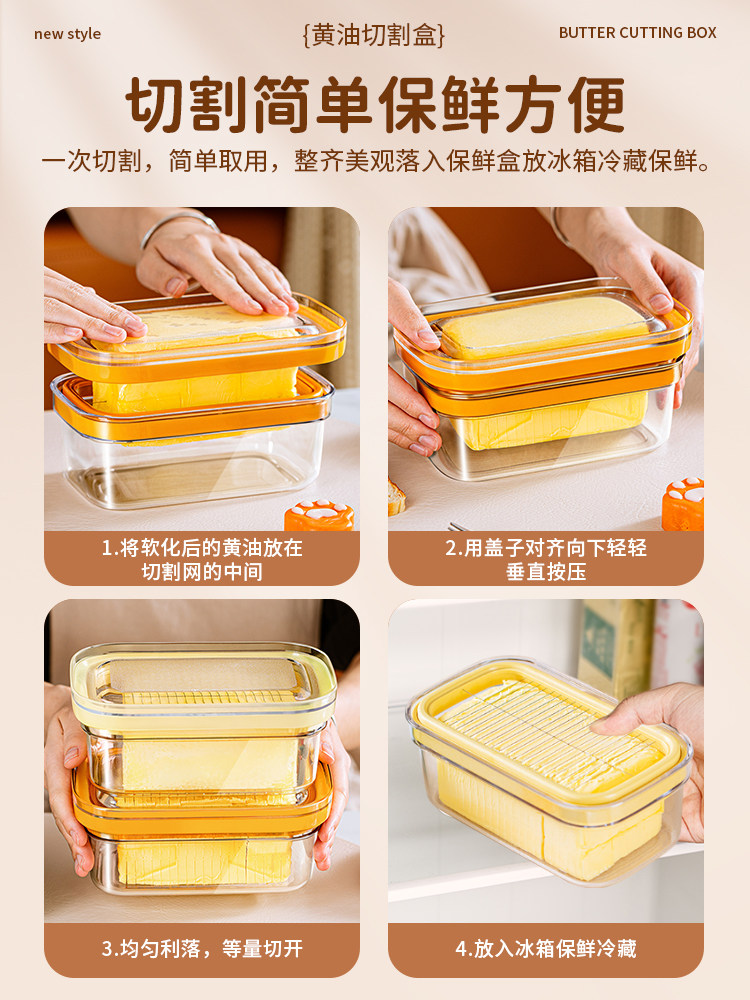 new style

{黄油切割盒}

BUTTER CUTTING BOX

切割简单保鲜方便

一次切割，简单取用，整齐美观落入保鲜盒放冰箱冷藏保鲜。

1.将软化后的黄油放在切割网的中间

2.用盖子对齐向下轻轻垂直按压

3.均匀利落，等量切开

4.放入冰箱保鲜冷藏