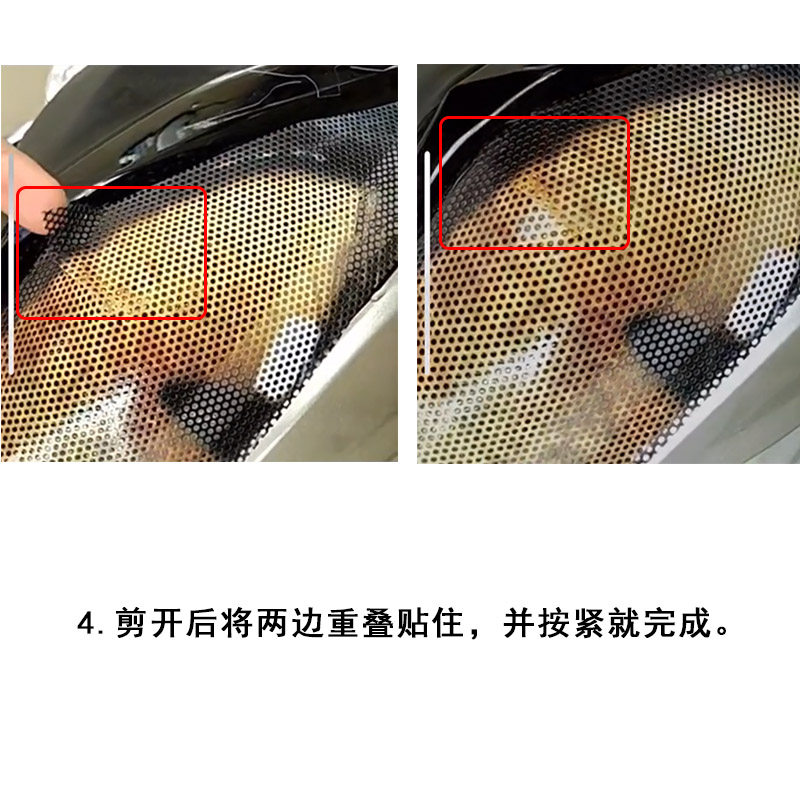 4. 剪开后将两边重叠贴住，并按紧就完成。