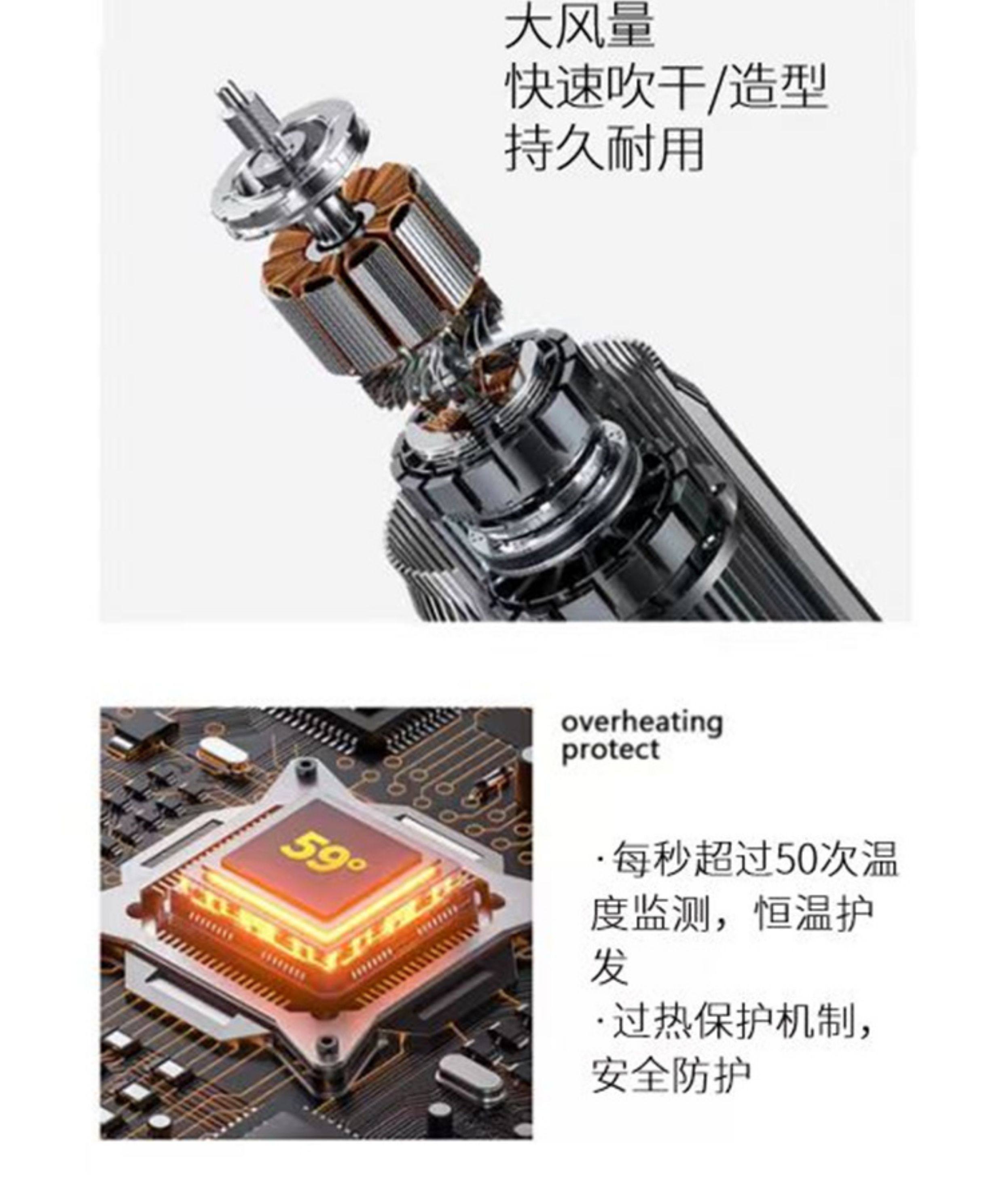 大风量
快速吹干/造型
持久耐用

59°

overheating protect

·每秒超过50次温度监测，恒温护发
·过热保护机制，安全防护