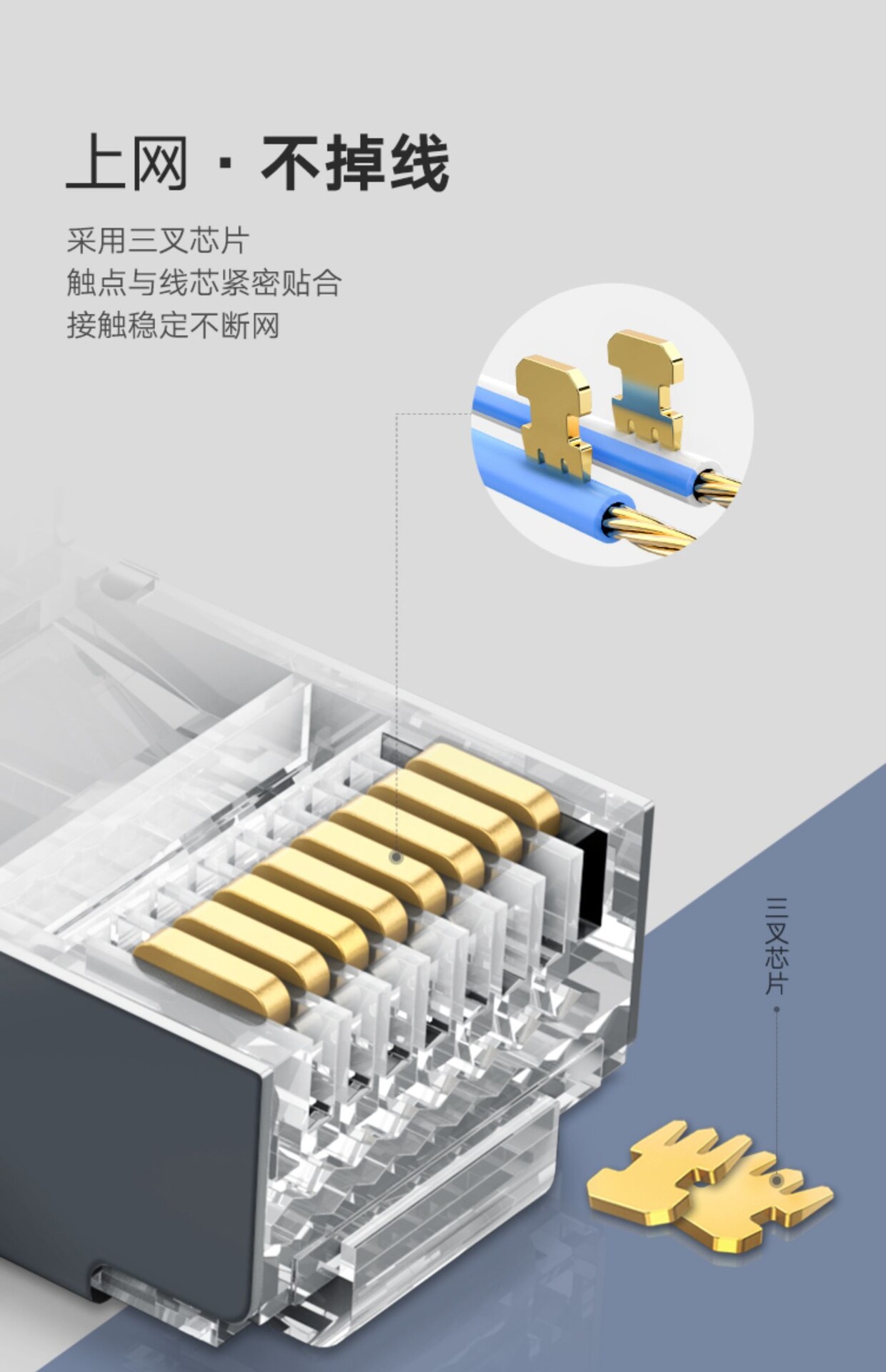 上网 · 不掉线

采用三叉芯片
触点与线芯紧密贴合
接触稳定不断网

三叉芯片