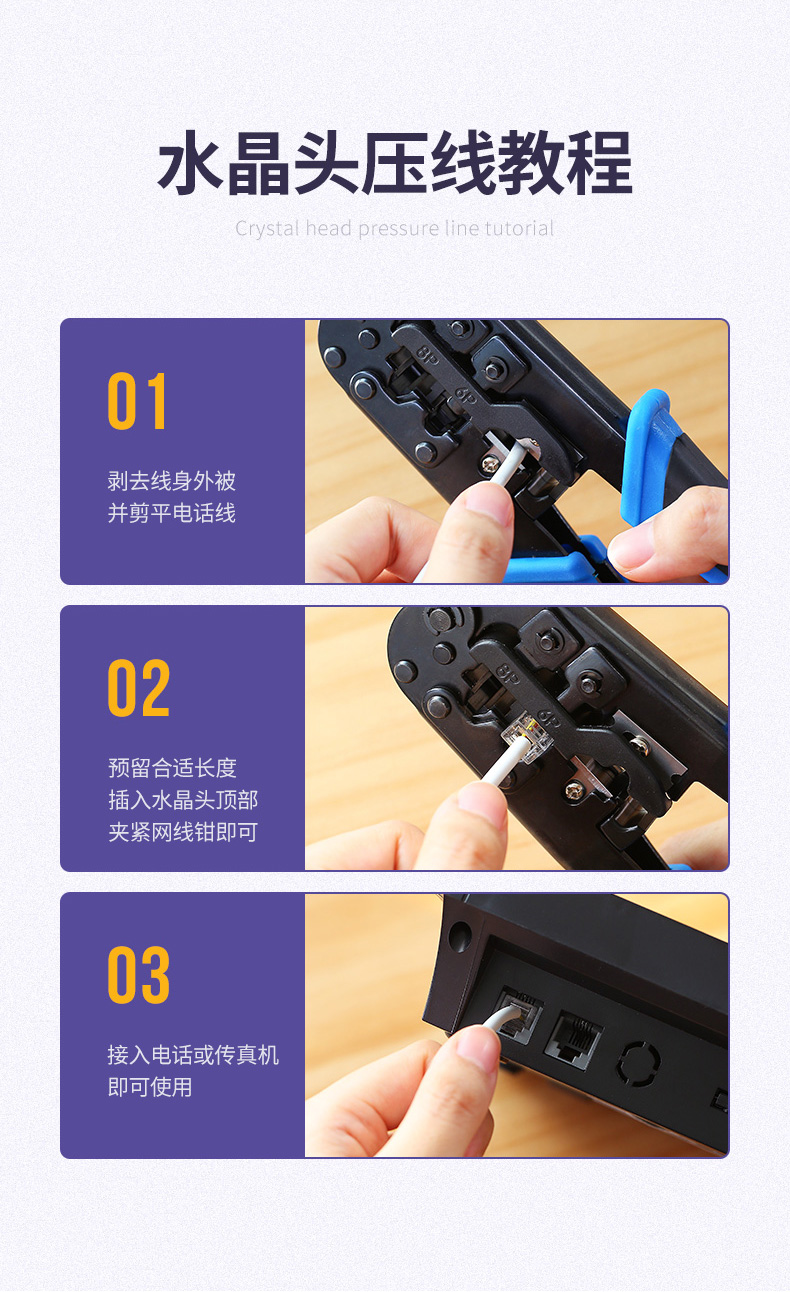 水晶头压线教程

Crystal head pressure line tutorial

01

剥去线身外被
并剪平电话线

8P
6P

02

预留合适长度
插入水晶头顶部
夹紧网线钳即可

8P
6P

03

接入电话或传真机
即可使用