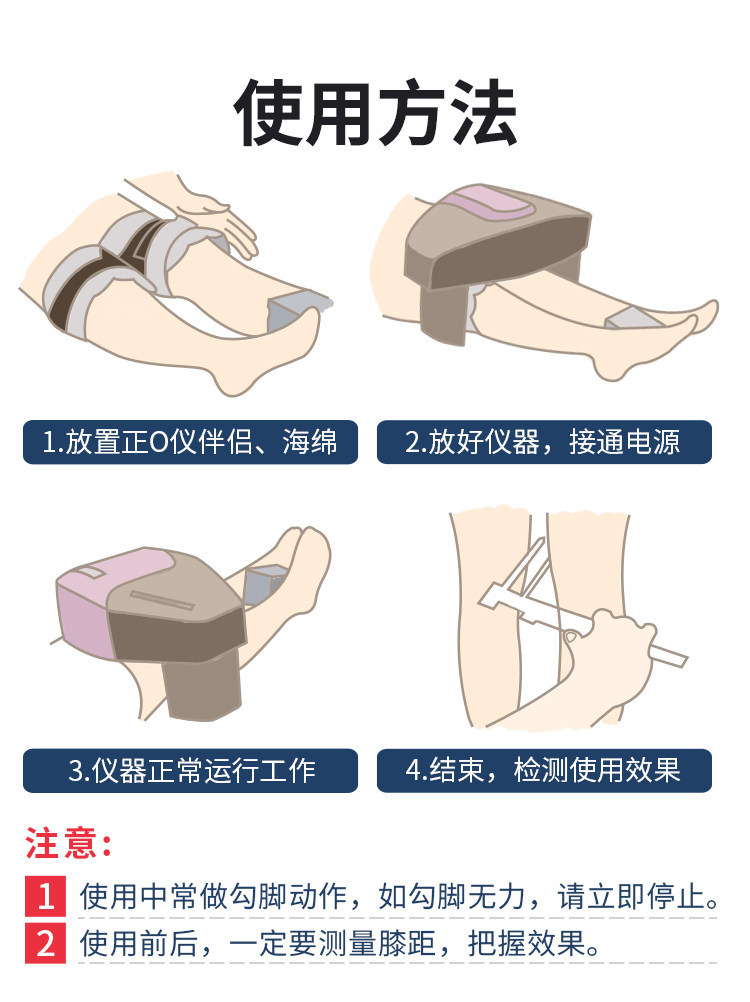 使用方法

1.放置正O仪伴侣、海绵

2.放好仪器，接通电源

3.仪器正常运行工作

4.结束，检测使用效果

注意：

1 使用中常做勾脚动作，如勾脚无力，请立即停止。

2 使用前后，一定要测量膝距，把握效果。