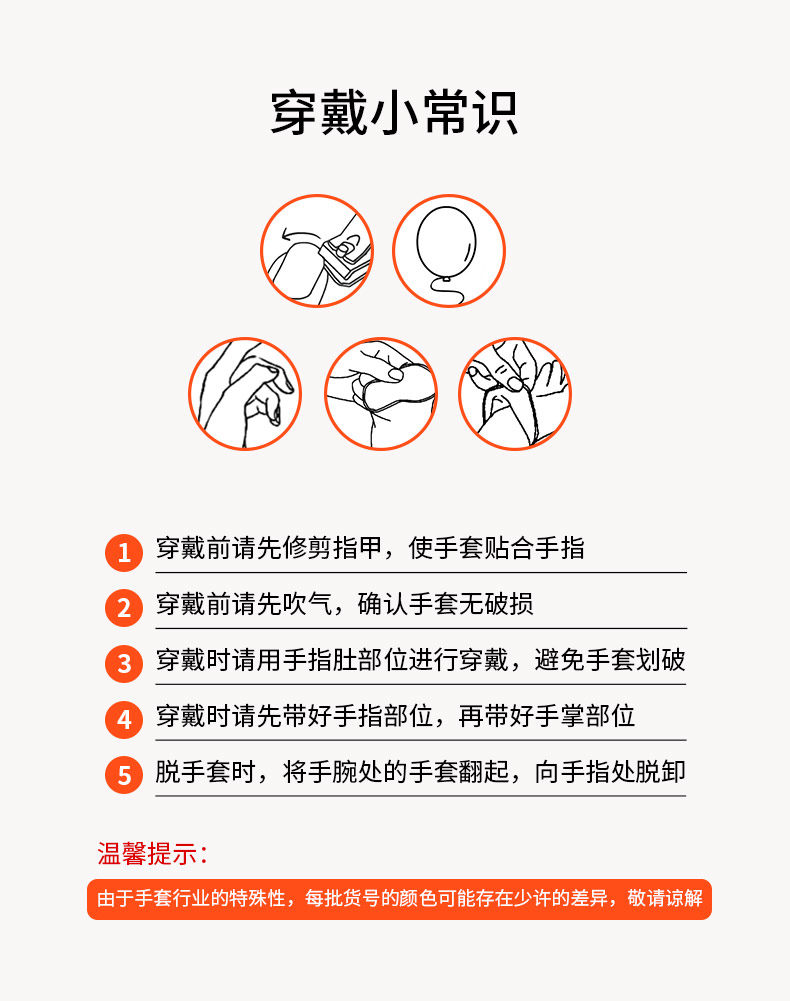 穿戴小常识

1 穿戴前请先修剪指甲，使手套贴合手指

2 穿戴前请先吹气，确认手套无破损

3 穿戴时请用手指肚部位进行穿戴，避免手套划破

4 穿戴时请先带好手指部位，再带好手掌部位

5 脱手套时，将手腕处的手套翻起，向手指处脱卸

温馨提示：

由于手套行业的特殊性，每批货号的颜色可能存在少许的差异，敬请谅解