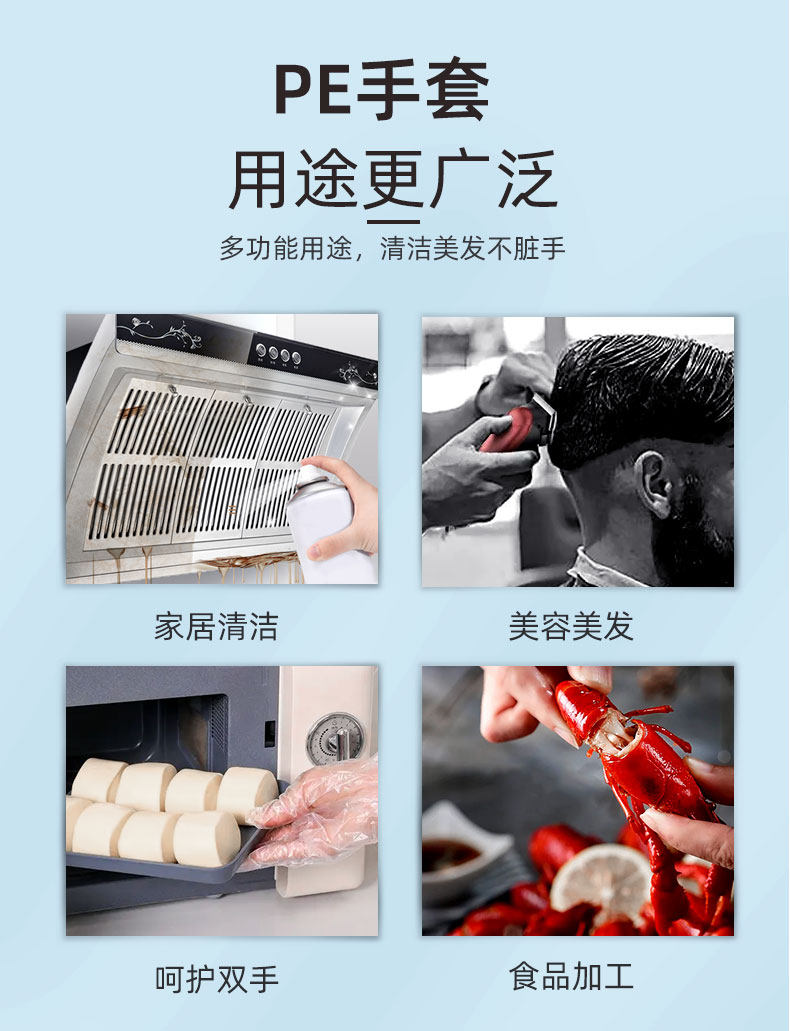 PE手套
用途更广泛
多功能用途，清洁美发不脏手

家居清洁

美容美发

呵护双手

食品加工