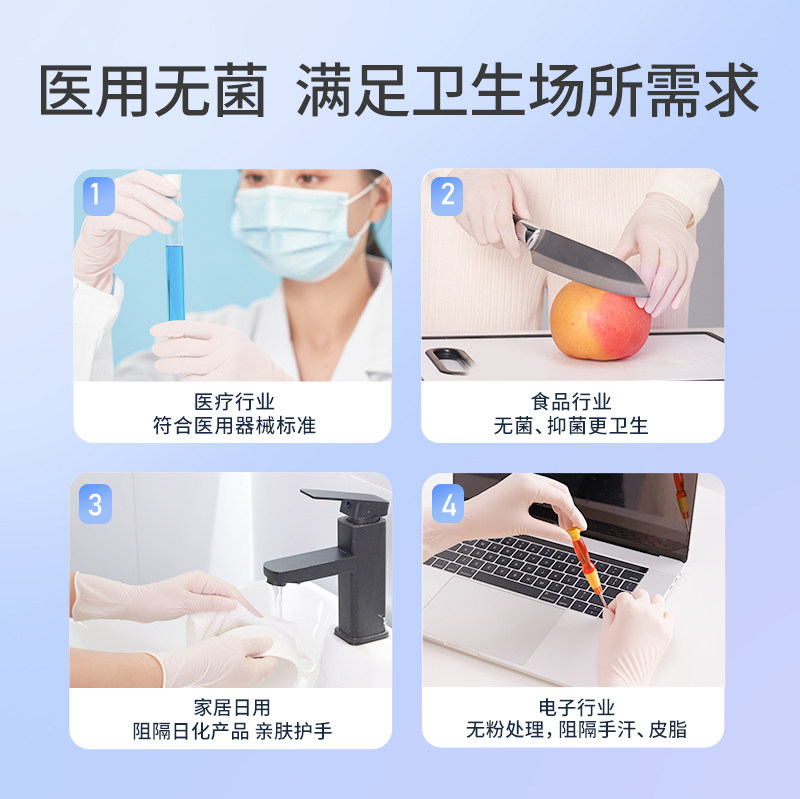 医用无菌 满足卫生场所需求

1
医疗行业
符合医用器械标准

2
食品行业
无菌、抑菌更卫生

3
家居日用
阻隔日化产品 亲肤护手

4
电子行业
无粉处理，阻隔手汗、皮脂