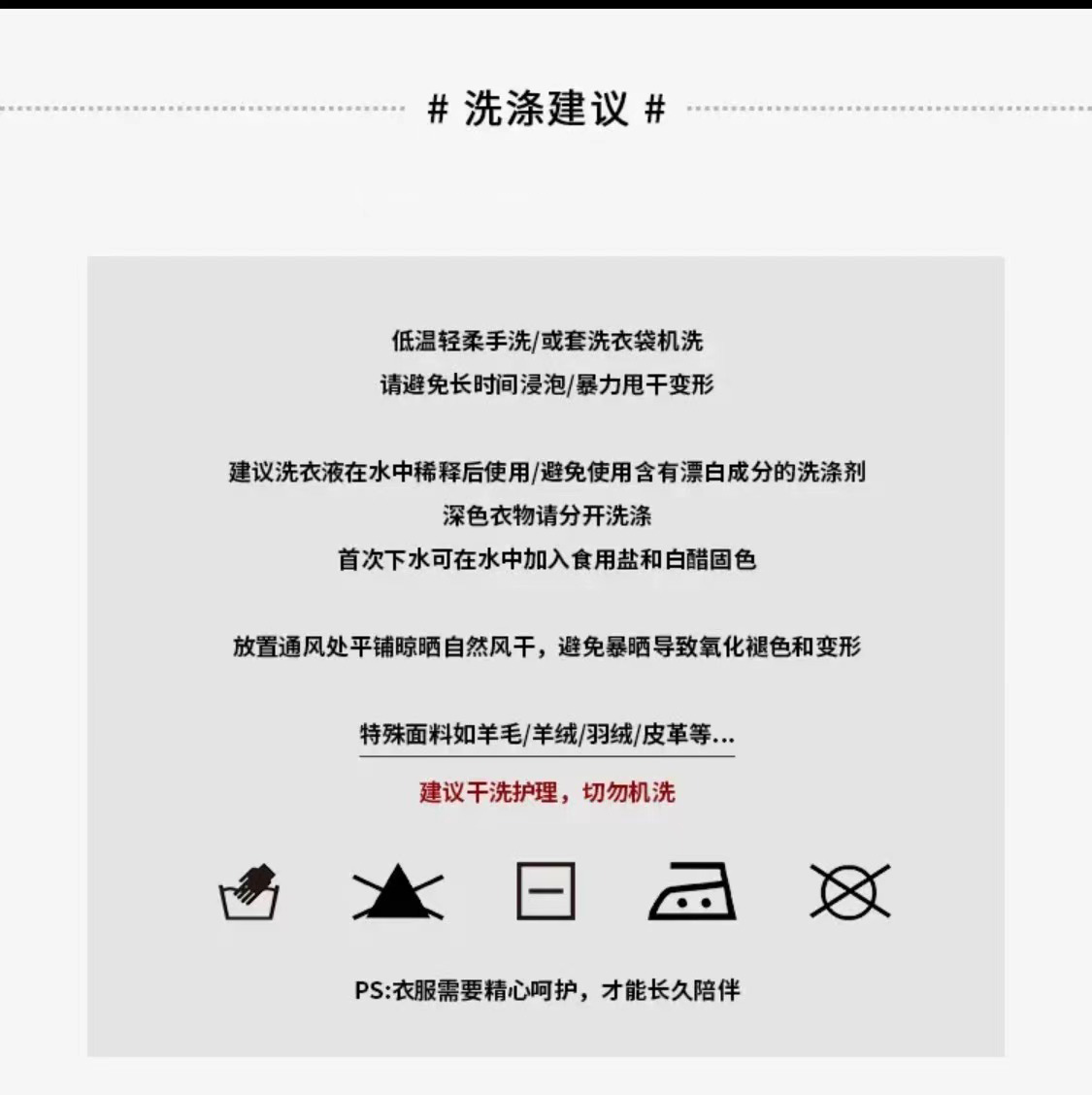 # 洗涤建议 #

低温轻柔手洗/或套洗衣袋机洗
请避免长时间浸泡/暴力甩干变形

建议洗衣液在水中稀释后使用/避免使用含有漂白成分的洗涤剂
深色衣物请分开洗涤
首次下水可在水中加入食用盐和白醋固色

放置通风处平铺晾晒自然风干，避免暴晒导致氧化褪色和变形

特殊面料如羊毛/羊绒/羽绒/皮革等...

建议干洗护理，切勿机洗

PS:衣服需要精心呵护，才能长久陪伴