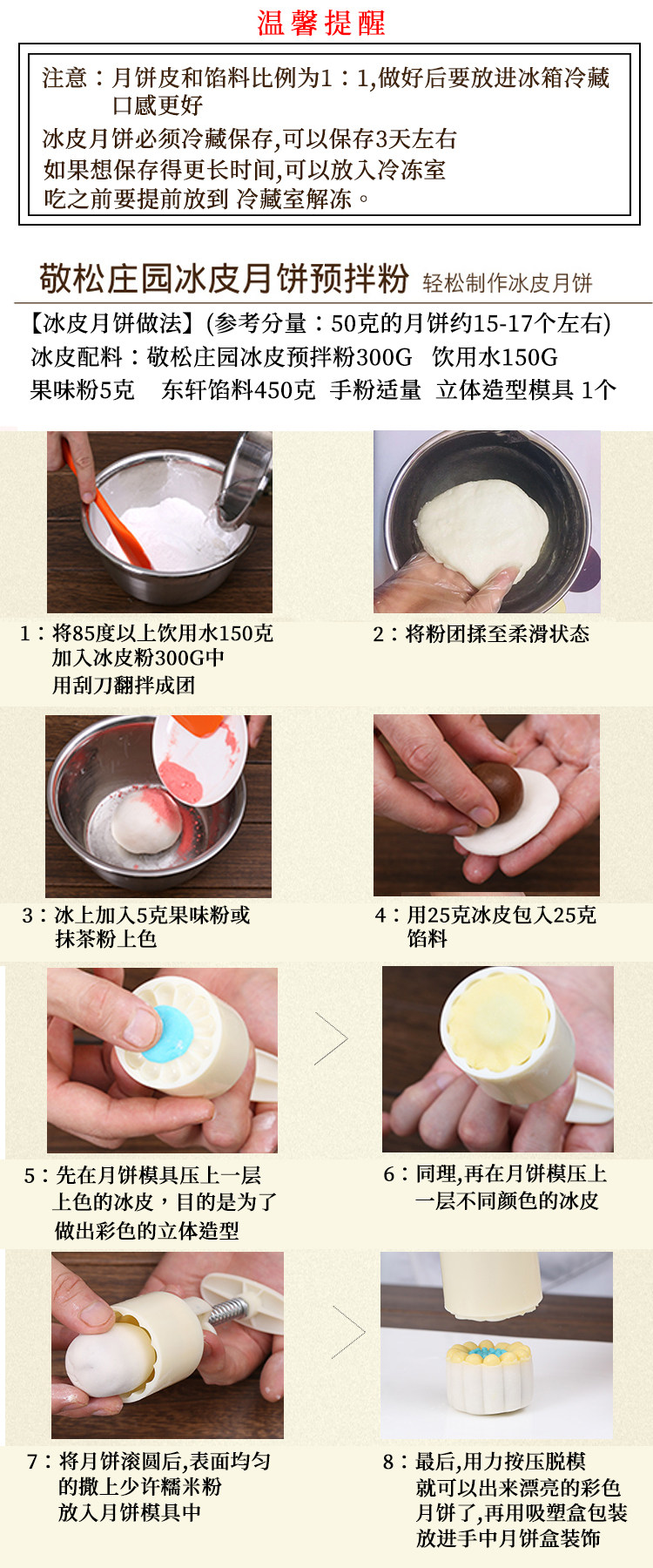 温馨提醒

注意：月饼皮和馅料比例为1：1,做好后要放进冰箱冷藏口感更好
冰皮月饼必须冷藏保存,可以保存3天左右
如果想保存得更长时间,可以放入冷冻室
吃之前要提前放到 冷藏室解冻。

敬松庄园冰皮月饼预拌粉 轻松制作冰皮月饼

【冰皮月饼做法】(参考分量：50克的月饼约15-17个左右)
冰皮配料：敬松庄园冰皮预拌粉300G 饮用水150G
果味粉5克 东轩馅料450克 手粉适量 立体造型模具 1个

1：将85度以上饮用水150克加入冰皮粉300G中用刮刀翻拌成团

2：将粉团揉至柔滑状态

3：冰上加入5克果味粉或抹茶粉上色

4：用25克冰皮包入25克馅料

5：先在月饼模具压上一层上色的冰皮，目的是为了做出彩色的立体造型

6：同理,再在月饼模压上一层不同颜色的冰皮

7：将月饼滚圆后,表面均匀的撒上少许糯米粉放入月饼模具中

8：最后,用力按压脱模就可以出来漂亮的彩色月饼了,再用吸塑盒包装放进手中月饼盒装饰