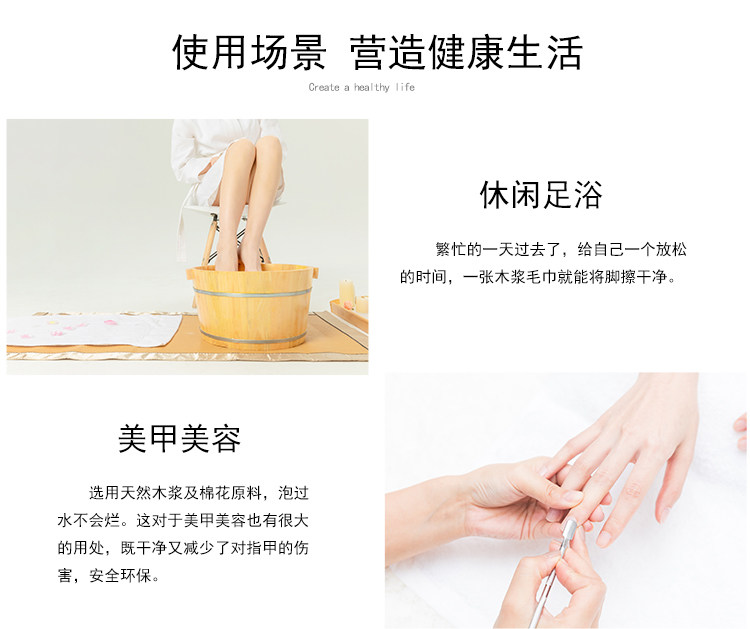 使用场景 营造健康生活

Create a healthy life

休闲足浴

繁忙的一天过去了，给自己一个放松的时间，一张木浆毛巾就能将脚擦干净。

美甲美容

选用天然木浆及棉花原料，泡过水不会烂。这对于美甲美容也有很大的用处，既干净又减少了对指甲的伤害，安全环保。