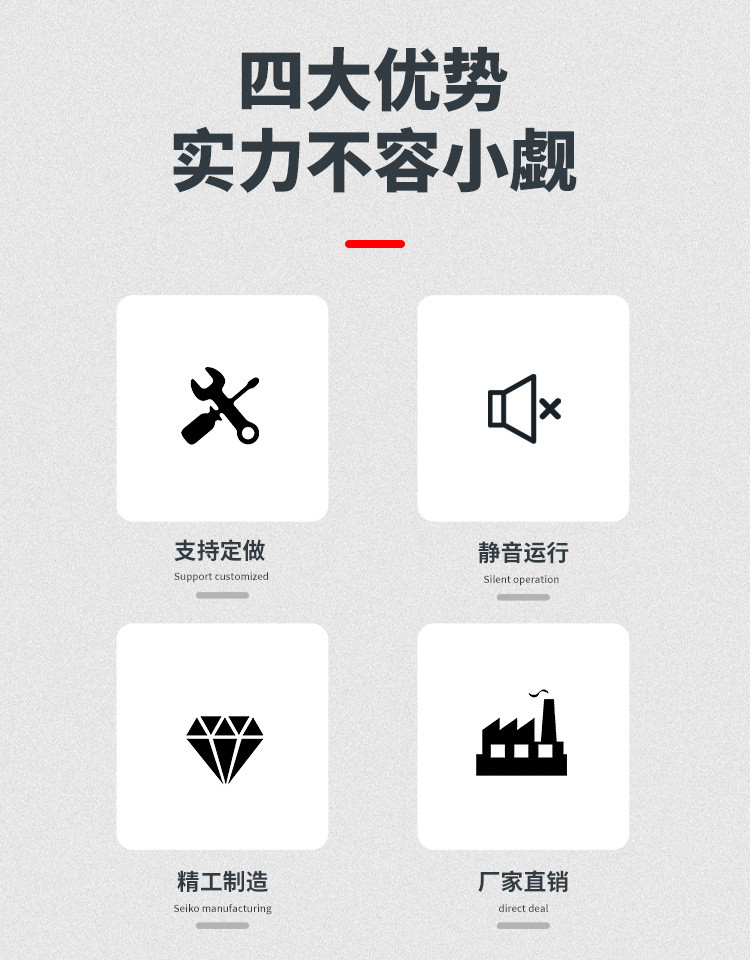 四大优势
实力不容小觑

支持定做
Support customized

静音运行
Silent operation

精工制造
Seiko manufacturing

厂家直销
direct deal