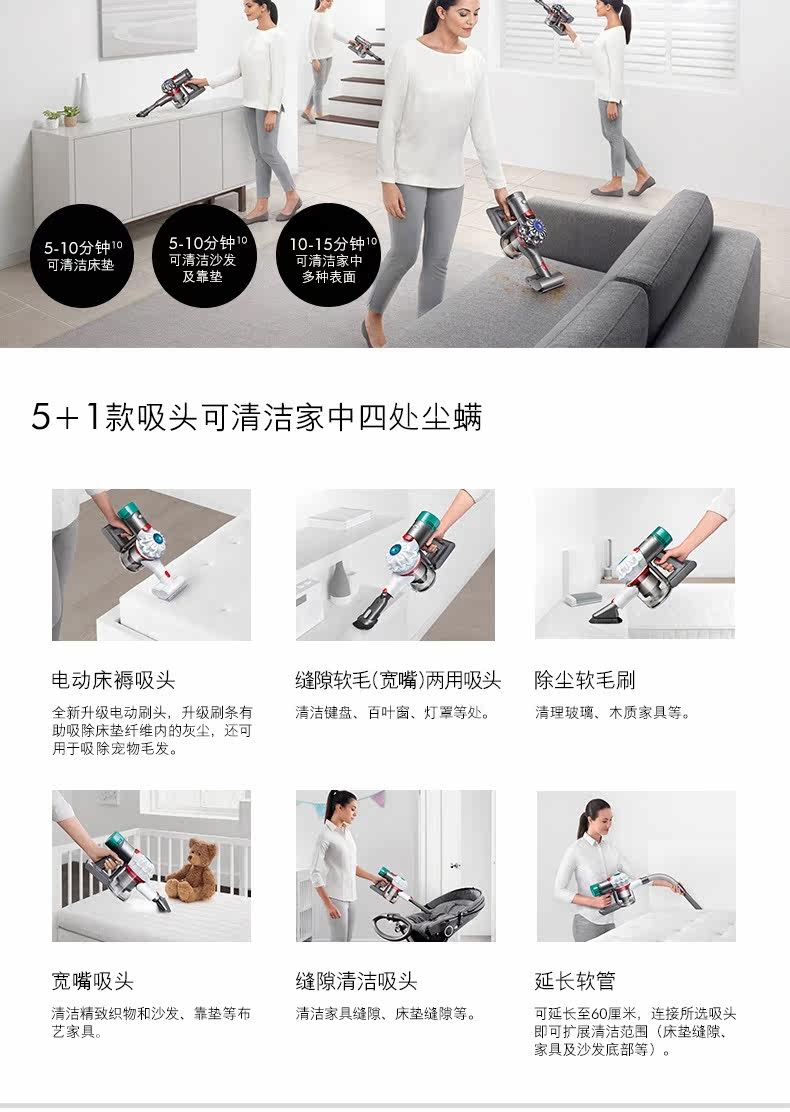 5-10分钟$^{10}$
可清洁床垫

5-10分钟$^{10}$
可清洁沙发及靠垫

10-15分钟$^{10}$
可清洁家中多种表面

5+1款吸头可清洁家中四处尘螨

电动床褥吸头

全新升级电动刷头，升级刷条有助吸除床垫纤维内的灰尘，还可用于吸除宠物毛发。

缝隙软毛(宽嘴)两用吸头

清洁键盘、百叶窗、灯罩等处。

除尘软毛刷

清理玻璃、木质家具等。

宽嘴吸头

清洁精致织物和沙发、靠垫等布艺家具。

缝隙清洁吸头

清洁家具缝隙、床垫缝隙等。

延长软管

可延长至60厘米，连接所选吸头即可扩展清洁范围（床垫缝隙、家具及沙发底部等）。