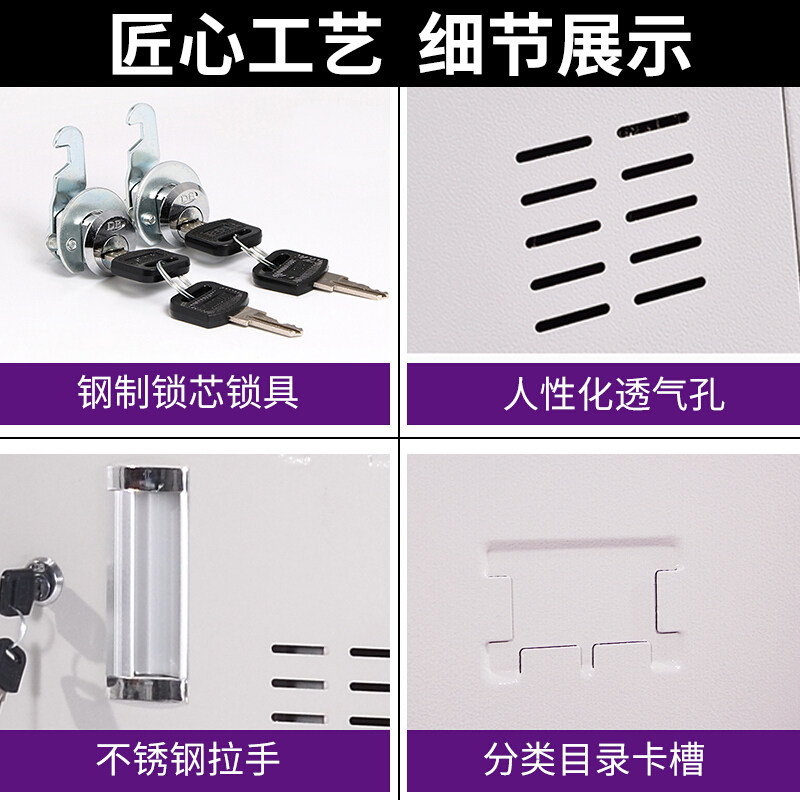 匠心工艺 细节展示

钢制锁芯锁具

人性化透气孔

不锈钢拉手

分类目录卡槽