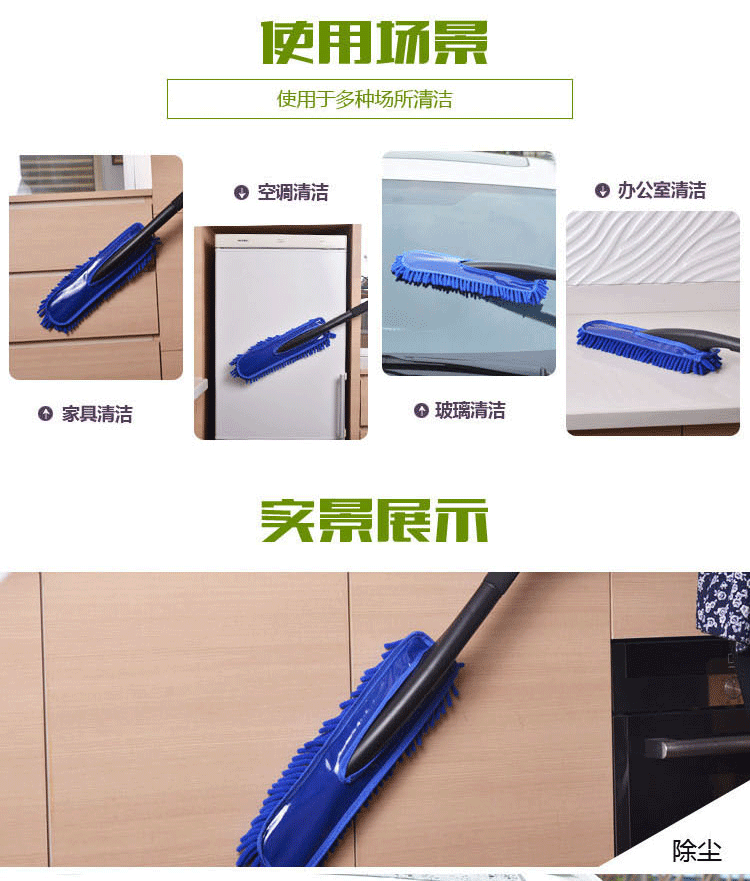 使用场景

使用于多种场所清洁

空调清洁

办公室清洁

家具清洁

玻璃清洁

实景展示

除尘