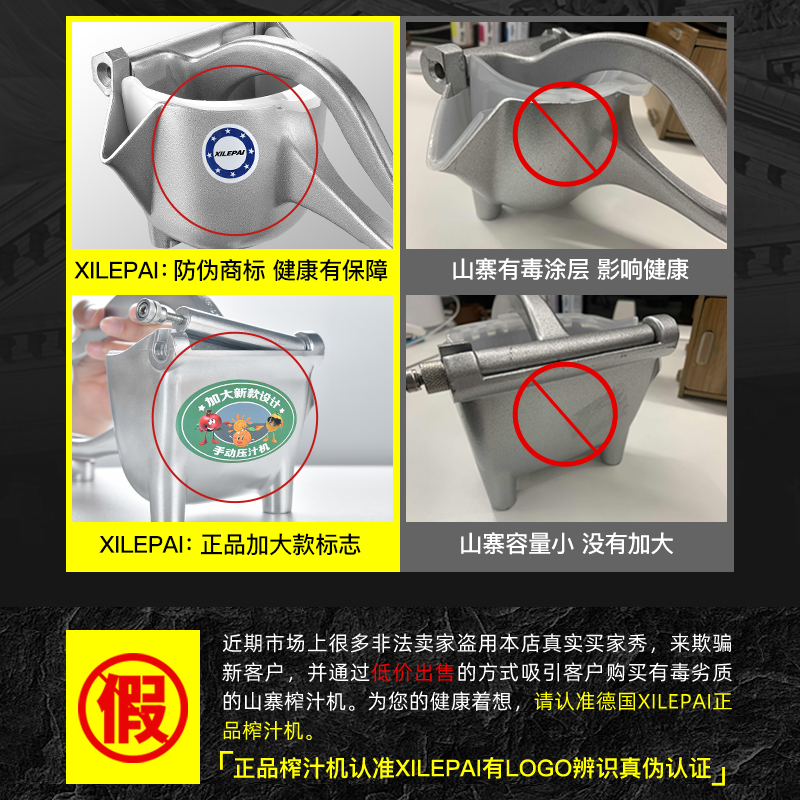 XILEPAI

XILEPAI：防伪商标 健康有保障

山寨有毒涂层 影响健康

加大新款设计

手动压汁机

XILEPAI：正品加大款标志

山寨容量小 没有加大

假

近期市场上很多非法卖家盗用本店真实买家秀，来欺骗新客户，并通过低价出售的方式吸引客户购买有毒劣质的山寨榨汁机。为您的健康着想，请认准德国XILEPAI正品榨汁机。

「正品榨汁机认准XILEPAI有LOGO辨识真伪认证」