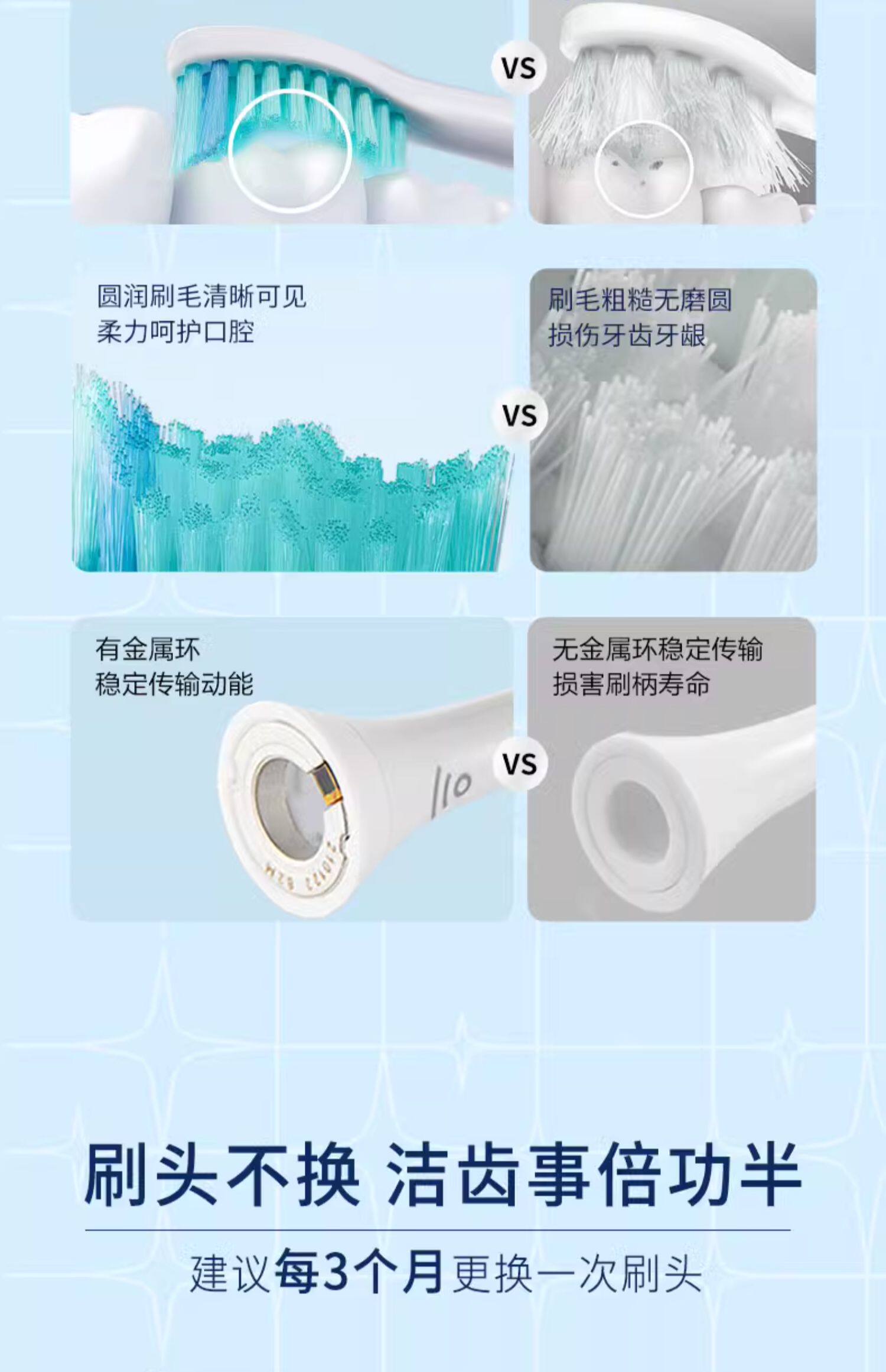 VS

圆润刷毛清晰可见
柔力呵护口腔

VS

刷毛粗糙无磨圆
损伤牙齿牙龈

有金属环
稳定传输动能

VS

无金属环稳定传输
损害刷柄寿命

刷头不换 洁齿事倍功半

建议每3个月更换一次刷头