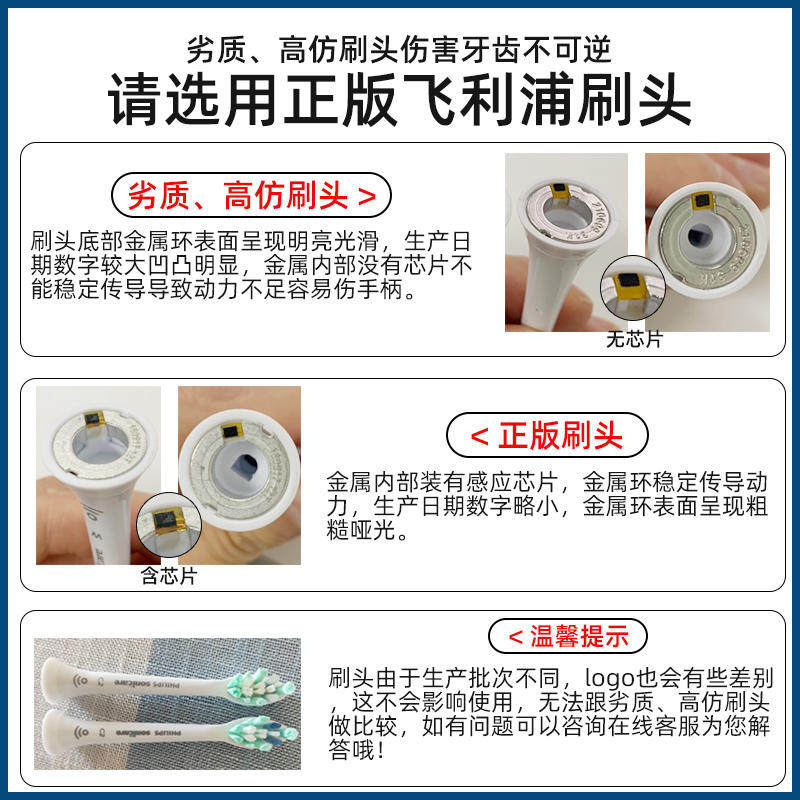 劣质、高仿刷头伤害牙齿不可逆

请选用正版飞利浦刷头

劣质、高仿刷头 >

刷头底部金属环表面呈现明亮光滑，生产日期数字较大凹凸明显，金属内部没有芯片不能稳定传导导致动力不足容易伤手柄。

无芯片

< 正版刷头

金属内部装有感应芯片，金属环稳定传导动力，生产日期数字略小，金属环表面呈现粗糙哑光。

含芯片

< 温馨提示

刷头由于生产批次不同，logo也会有些差别，这不会影响使用，无法跟劣质、高仿刷头做比较，如有问题可以咨询在线客服为您解答哦！

PHILIPS sonicare

PHILIPS sonicare