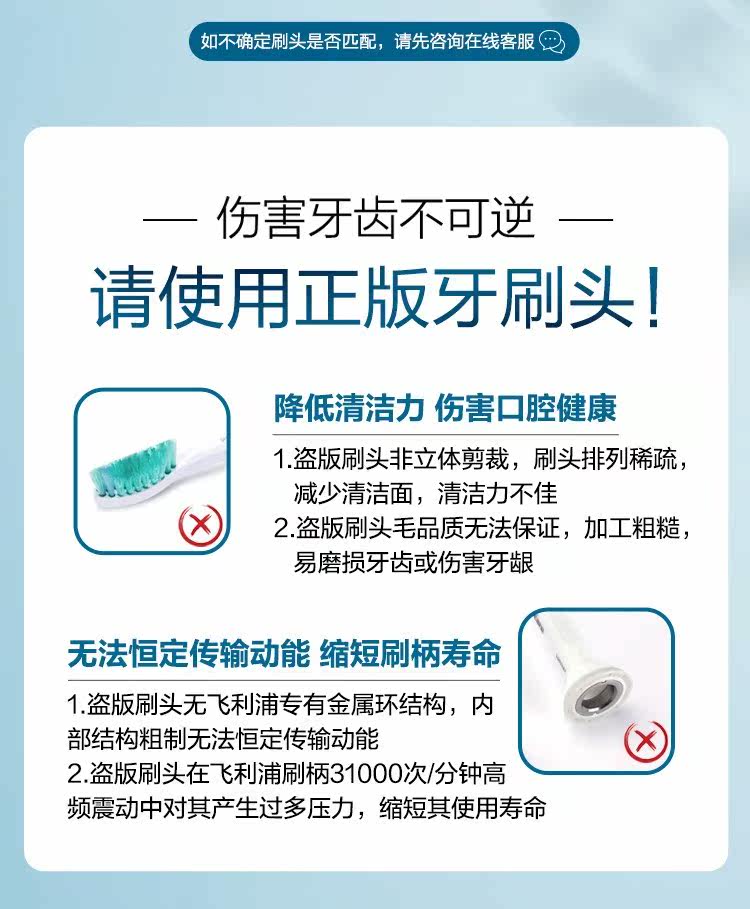 如不确定刷头是否匹配，请先咨询在线客服

— 伤害牙齿不可逆 —

请使用正版牙刷头！

降低清洁力 伤害口腔健康

1.盗版刷头非立体剪裁，刷头排列稀疏，减少清洁面，清洁力不佳
2.盗版刷头毛品质无法保证，加工粗糙，易磨损牙齿或伤害牙龈

无法恒定传输动能 缩短刷柄寿命

1.盗版刷头无飞利浦专有金属环结构，内部结构粗制无法恒定传输动能
2.盗版刷头在飞利浦刷柄31000次/分钟高频震动中对其产生过多压力，缩短其使用寿命