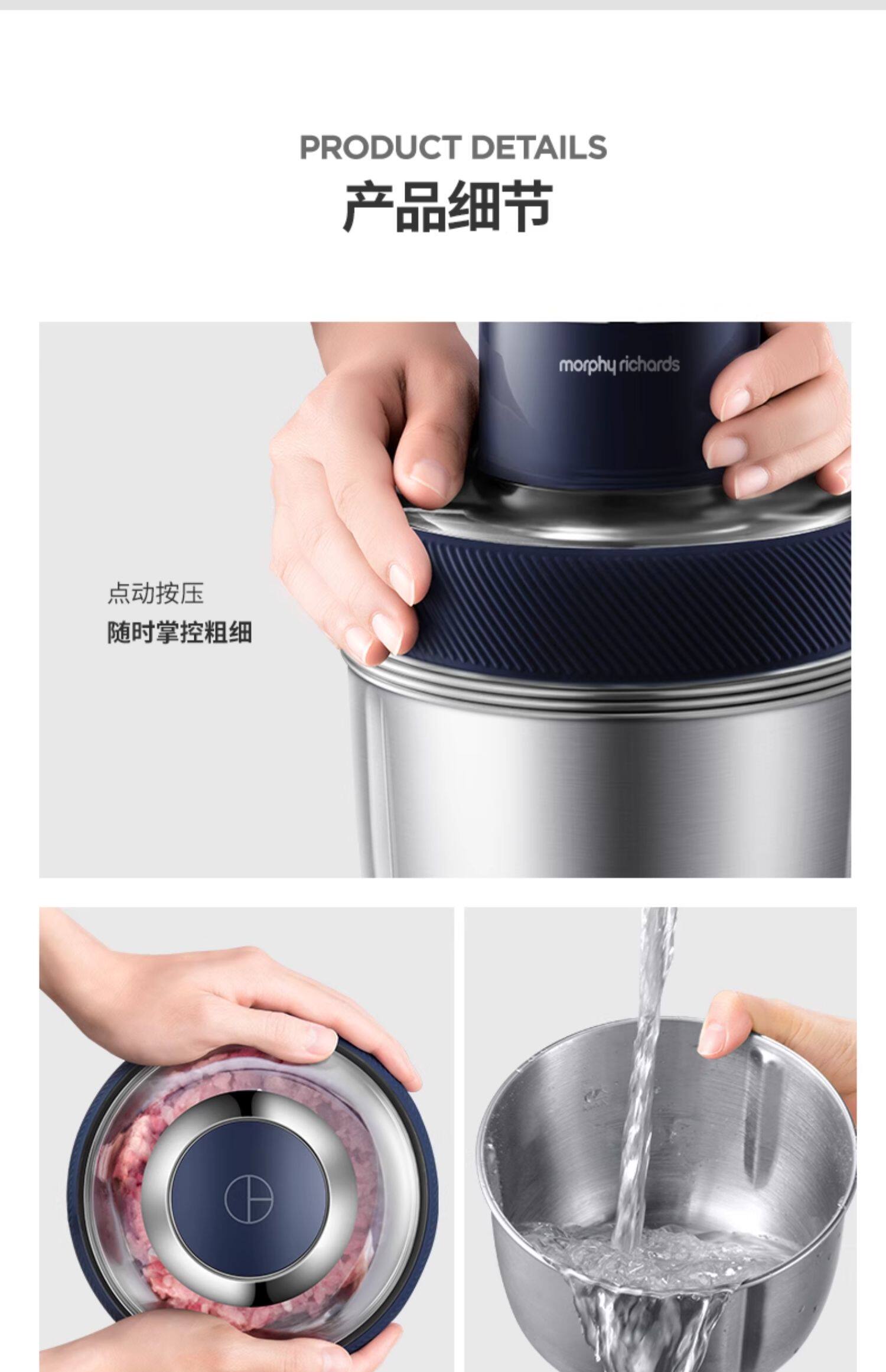 PRODUCT DETAILS
产品细节

morphy richards

点动按压
随时掌控粗细