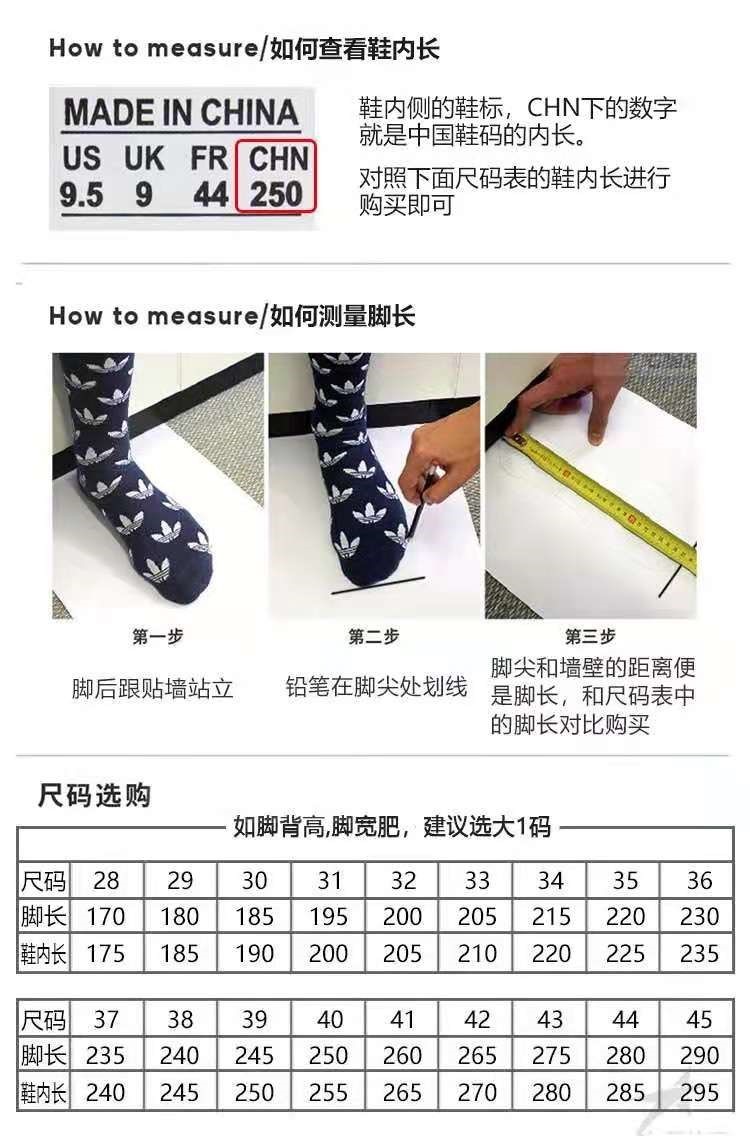 How to measure/如何查看鞋内长

MADE IN CHINA
US UK FR CHN
9.5 9 44 250

鞋内侧的鞋标，CHN下的数字就是中国鞋码的内长。

对照下面尺码表的鞋内长进行购买即可

How to measure/如何测量脚长

第一步
脚后跟贴墙站立

第二步
铅笔在脚尖处划线

第三步
脚尖和墙壁的距离便是脚长，和尺码表中的脚长对比购买

尺码选购

如脚背高,脚宽肥，建议选大1码

| 尺码 | 28 | 29 | 30 | 31 | 32 | 33 | 34 | 35 | 36 |
|---|---|---|---|---|---|---|---|---|---|
| 脚长 | 170 | 180 | 185 | 195 | 200 | 205 | 215 | 220 | 230 |
| 鞋内长 | 175 | 185 | 190 | 200 | 205 | 210 | 220 | 225 | 235 |

| 尺码 | 37 | 38 | 39 | 40 | 41 | 42 | 43 | 44 | 45 |
|---|---|---|---|---|---|---|---|---|---|
| 脚长 | 235 | 240 | 245 | 250 | 260 | 265 | 275 | 280 | 290 |
| 鞋内长 | 240 | 245 | 250 | 255 | 265 | 270 | 280 | 285 | 295 |