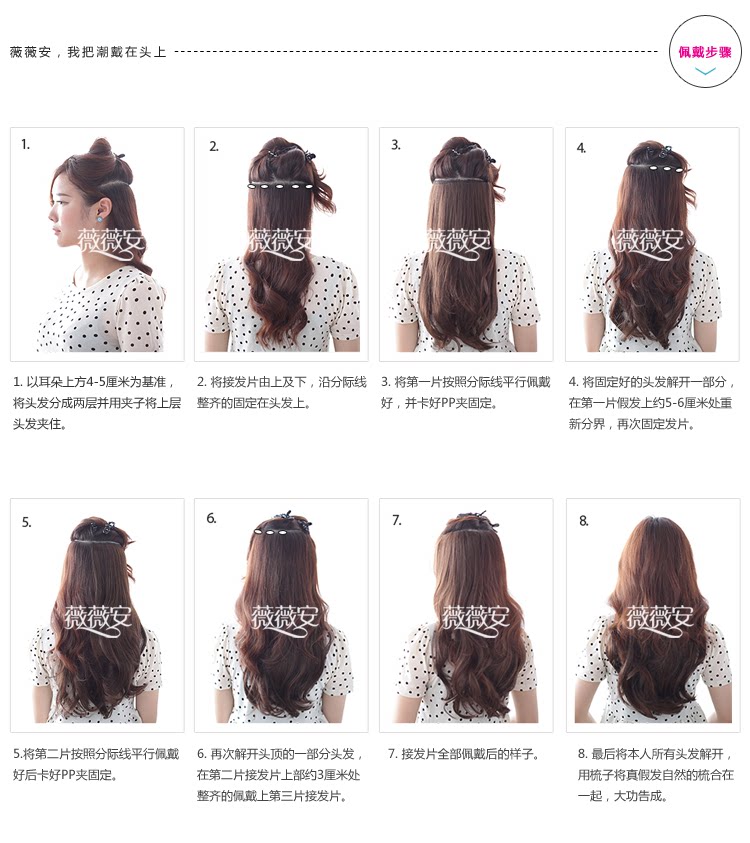 薇薇安，我把潮戴在头上

佩戴步骤

1.

薇薇安

1. 以耳朵上方4-5厘米为基准，将头发分成两层并用夹子将上层头发夹住。

2.

薇薇安

2. 将接发片由上及下，沿分际线整齐的固定在头发上。

3.

薇薇安

3. 将第一片按照分际线平行佩戴好，并卡好PP夹固定。

4.

薇薇安

4. 将固定好的头发解开一部分，在第一片假发上约5-6厘米处重新分界，再次固定发片。

5.

薇薇安

5.将第二片按照分际线平行佩戴好后卡好PP夹固定。

6.

薇薇安

6. 再次解开头顶的一部分头发，在第二片接发片上部约3厘米处整齐的佩戴上第三片接发片。

7.

薇薇安

7. 接发片全部佩戴后的样子。

8.

薇薇安

8. 最后将本人所有头发解开，用梳子将真假发自然的梳合在一起，大功告成。