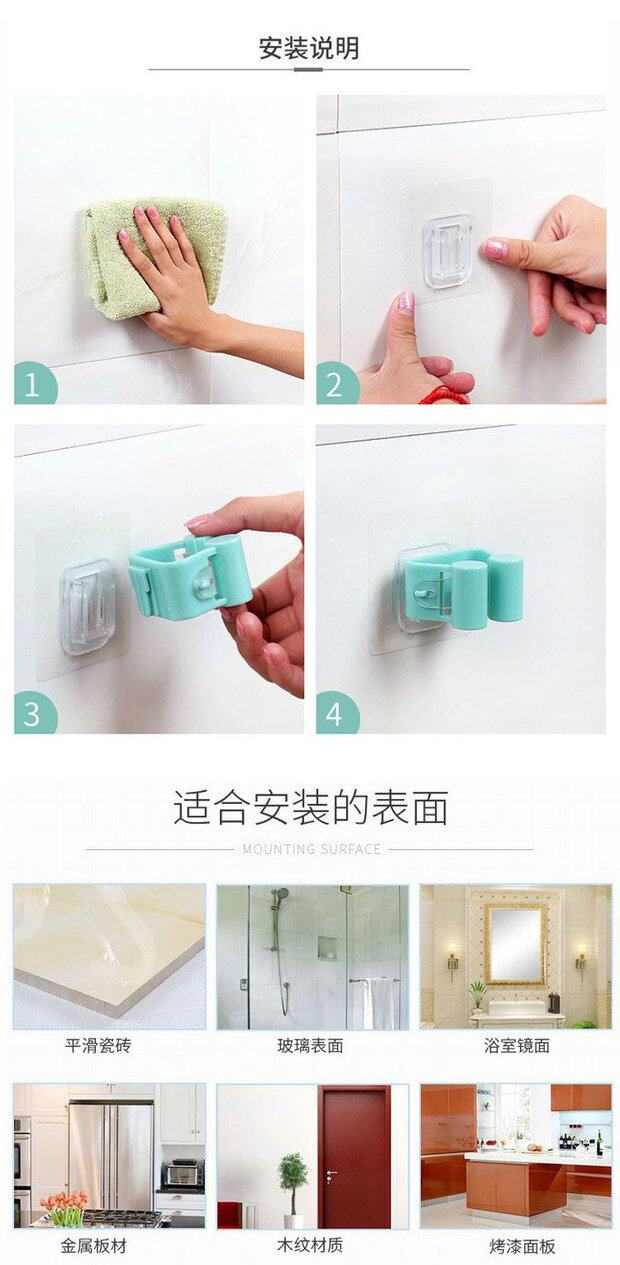 安装说明

1

2

3

4

适合安装的表面

MOUNTING SURFACE

平滑瓷砖

玻璃表面

浴室镜面

金属板材

木纹材质

烤漆面板