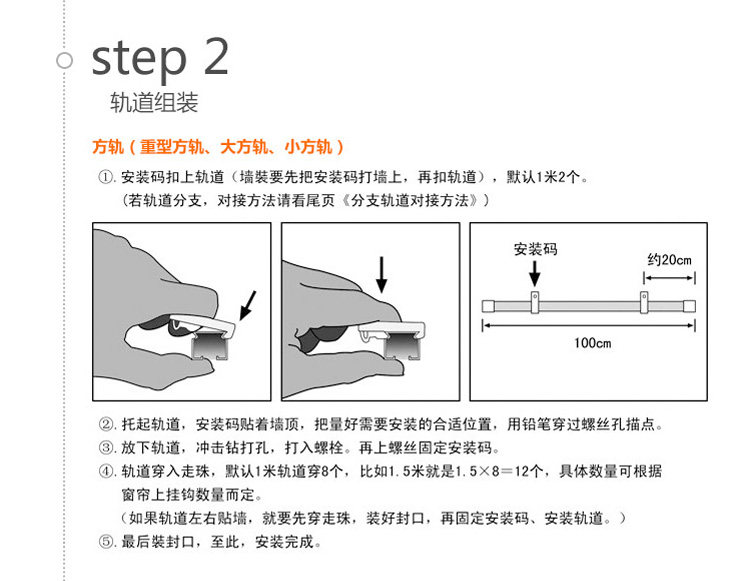 step 2
轨道组装

方轨（重型方轨、大方轨、小方轨）
①. 安装码扣上轨道（墙装要先把安装码打墙上，再扣轨道），默认1米2个。
（若轨道分支，对接方法请看尾页《分支轨道对接方法》）

安装码
约20cm
100cm

②. 托起轨道，安装码贴着墙顶，把量好需要安装的合适位置，用铅笔穿过螺丝孔描点。
③. 放下轨道，冲击钻打孔，打入螺栓。再上螺丝固定安装码。
④. 轨道穿入走珠，默认1米轨道穿8个，比如1.5米就是1.5×8＝12个，具体数量可根据窗帘上挂钩数量而定。
（如果轨道左右贴墙，就要先穿走珠，装好封口，再固定安装码、安装轨道。）
⑤. 最后装封口，至此，安装完成。