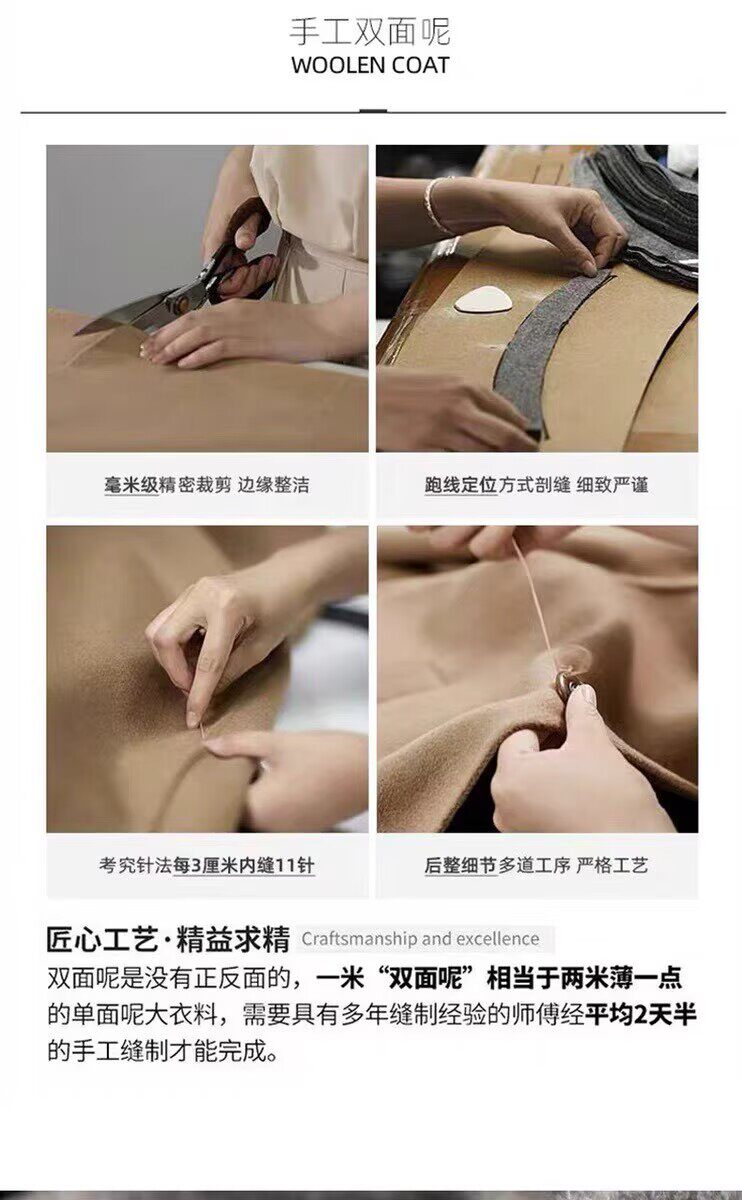 手工双面呢
WOOLEN COAT

毫米级精密裁剪 边缘整洁

跑线定位方式剖缝 细致严谨

考究针法每3厘米内缝11针

后整细节多道工序 严格工艺

匠心工艺·精益求精 Craftsmanship and excellence

双面呢是没有正反面的，一米“双面呢”相当于两米薄一点的单面呢大衣料，需要具有多年缝制经验的师傅经平均2天半的手工缝制才能完成。