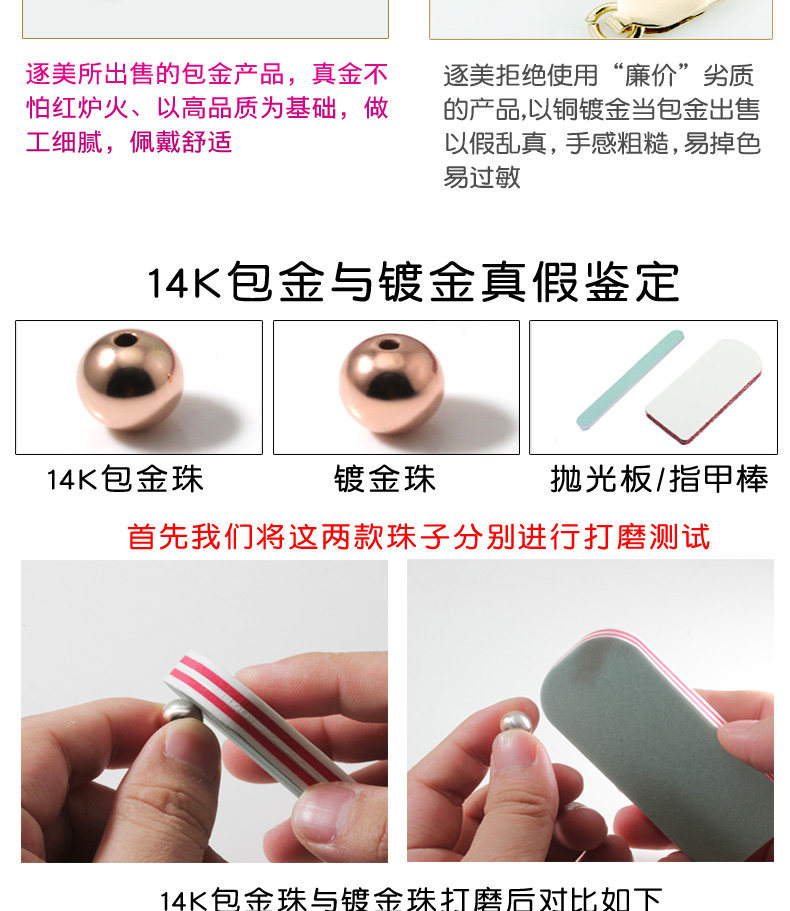 逐美所出售的包金产品，真金不怕红炉火、以高品质为基础，做工细腻，佩戴舒适

逐美拒绝使用“廉价”劣质的产品,以铜镀金当包金出售以假乱真，手感粗糙，易掉色易过敏

14K包金与镀金真假鉴定

14K包金珠

镀金珠

抛光板/指甲棒

首先我们将这两款珠子分别进行打磨测试

14K包金珠与镀金珠打磨后对比如下