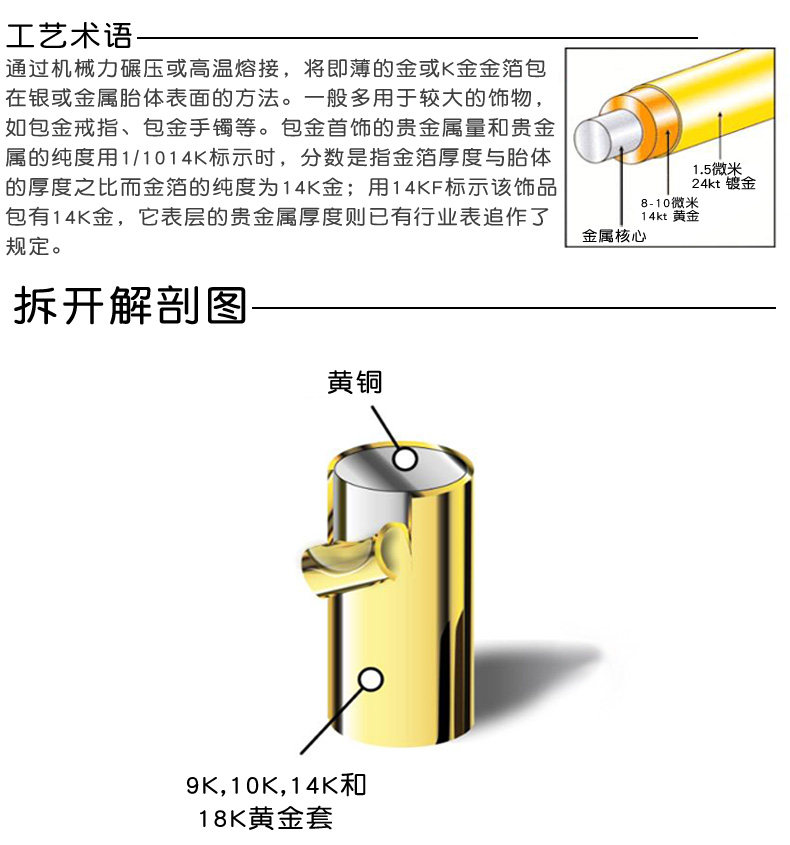 工艺术语

通过机械力碾压或高温熔接，将即薄的金或K金金箔包在银或金属胎体表面的方法。一般多用于较大的饰物，如包金戒指、包金手镯等。包金首饰的贵金属量和贵金属的纯度用1/1014K标示时，分数是指金箔厚度与胎体的厚度之比而金箔的纯度为14K金；用14KF标示该饰品包有14K金，它表层的贵金属厚度则已有行业表追作了规定。

1.5微米
24kt 镀金
8-10微米
14kt 黄金
金属核心

拆开解剖图

黄铜

9K,10K,14K和
18K黄金套